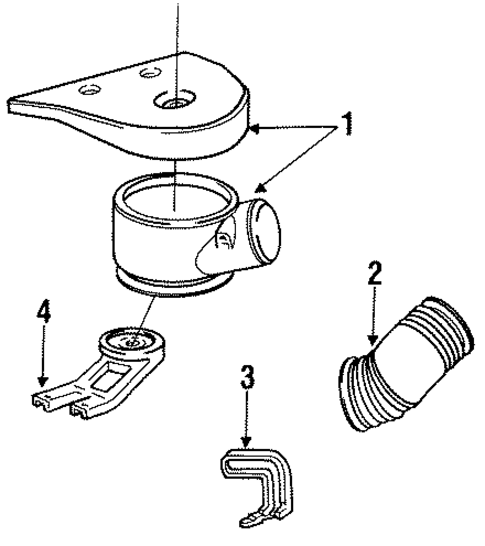 1
2
4
3