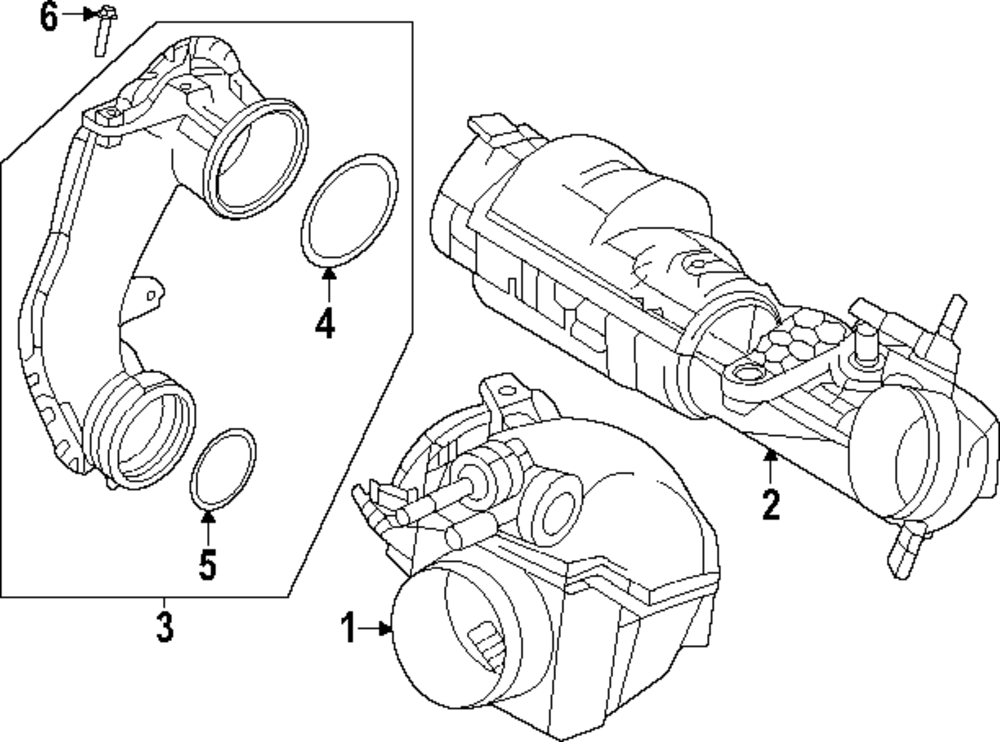 6
4
5
3
2
1