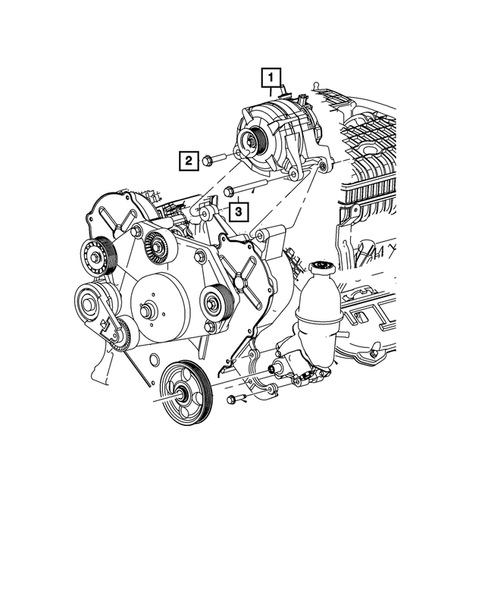 1
2
3