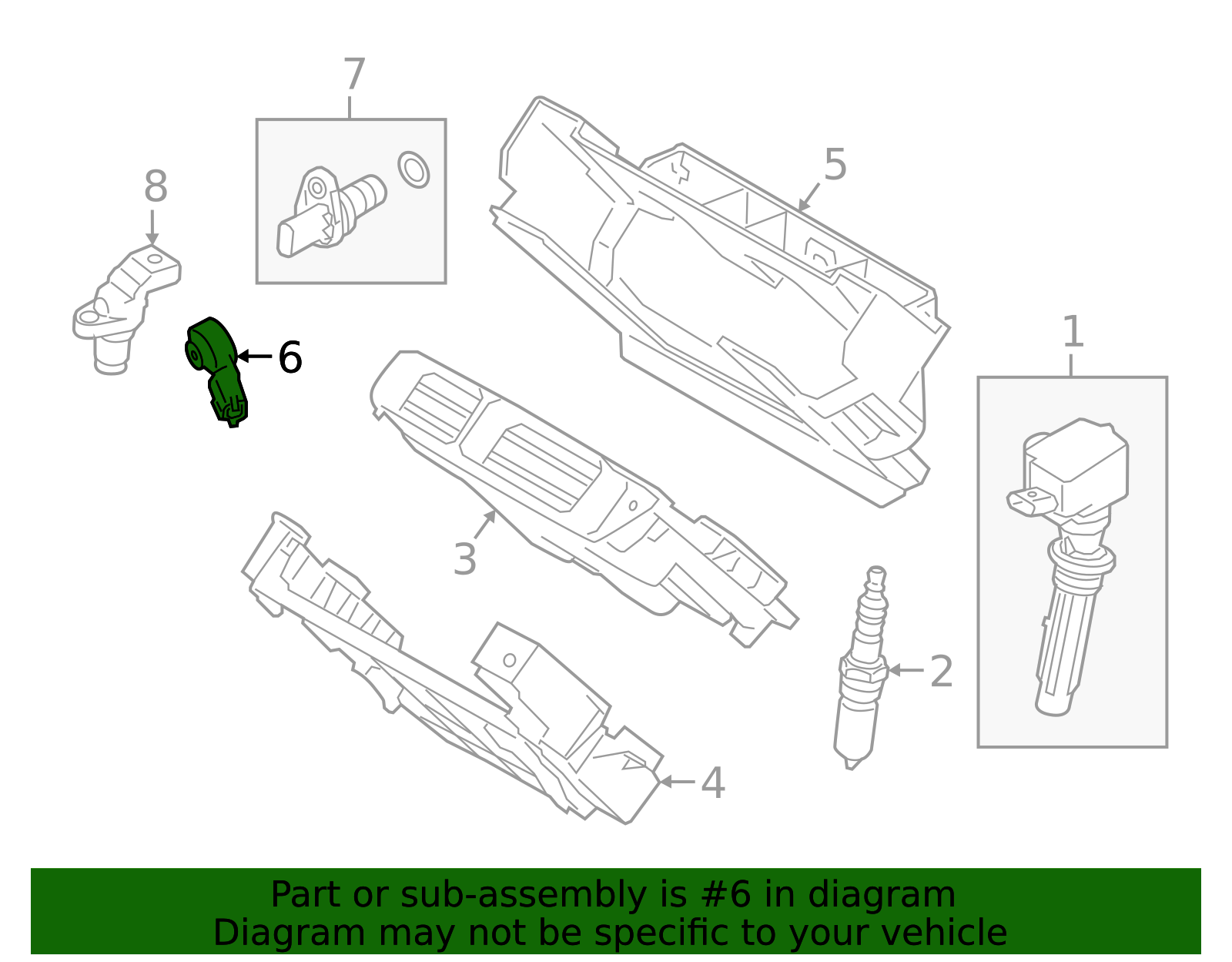 7
8
5
6
1
3
2
4
Part or sub-assembly is #6 in diagram
Diagram may not be specific to your vehicle