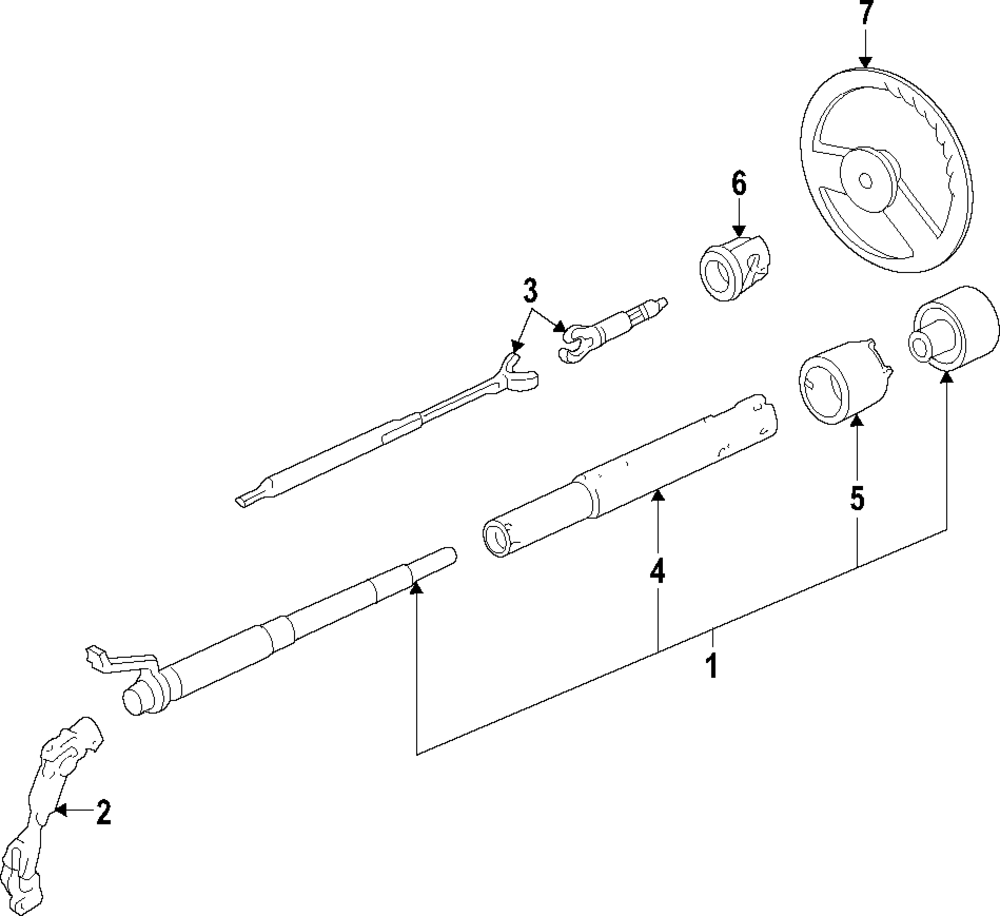 7
6
3
5
4
1
2