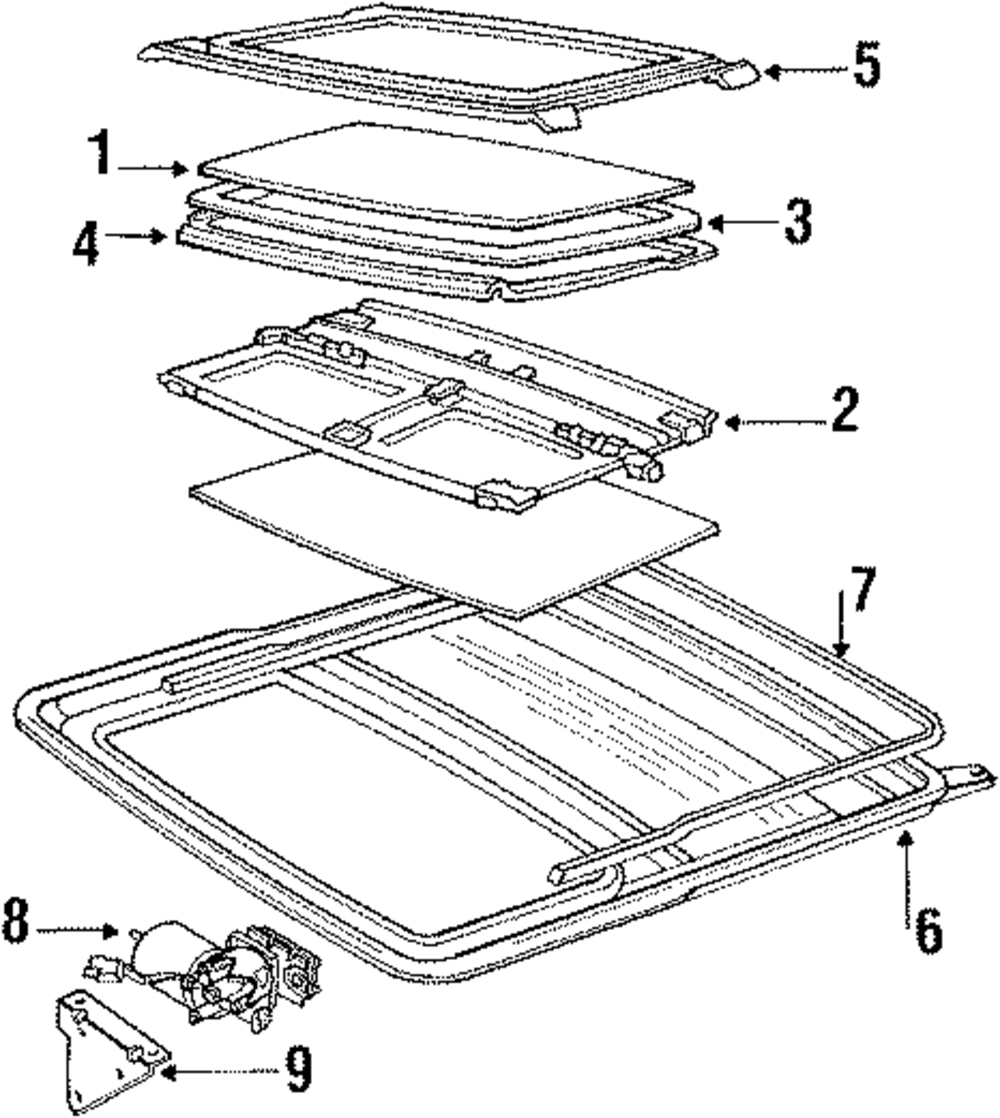 5
1
3
4
2
7
6
8
9