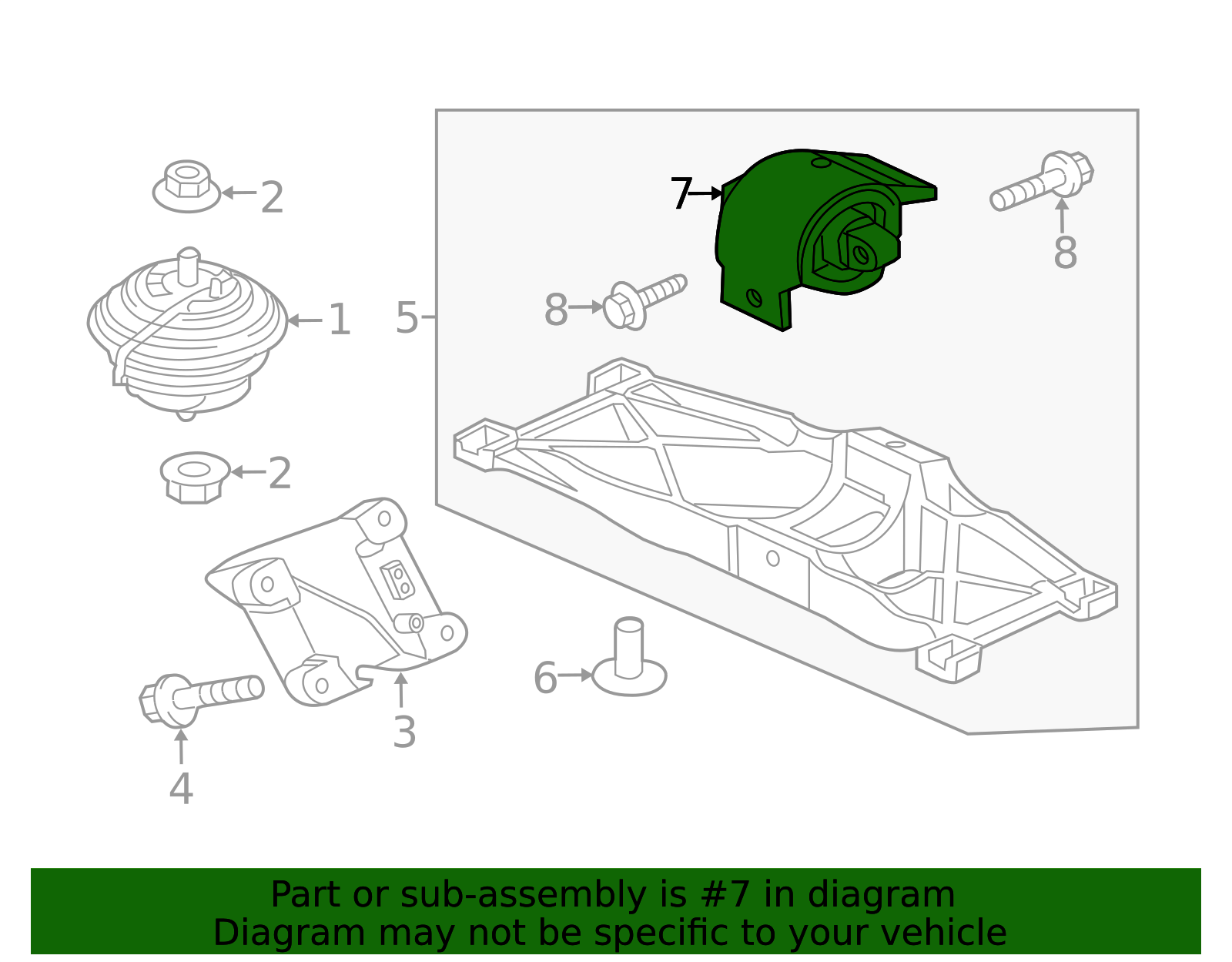 2
7
8
1
5
8
2
6
3
4

Part or sub-assembly is #7 in diagram
Diagram may not be specific to your vehicle