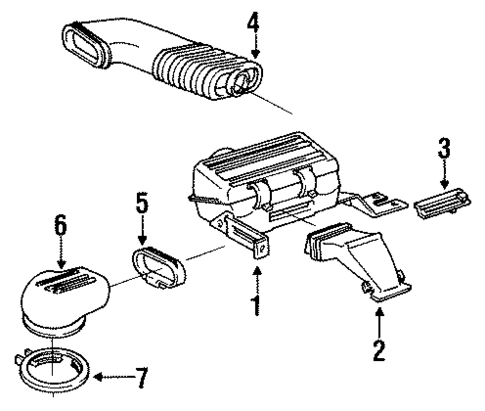 4
3
5
6
1
2
7