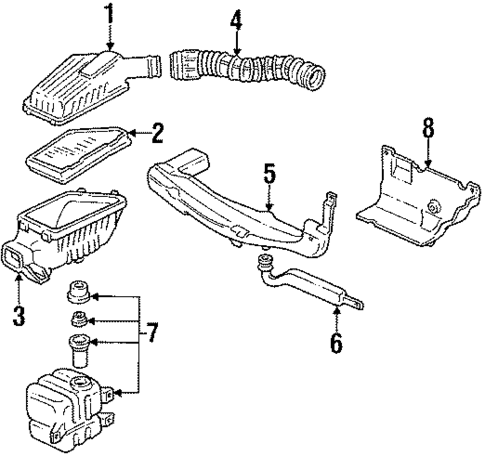 1
4
2
8
5
3
7
6