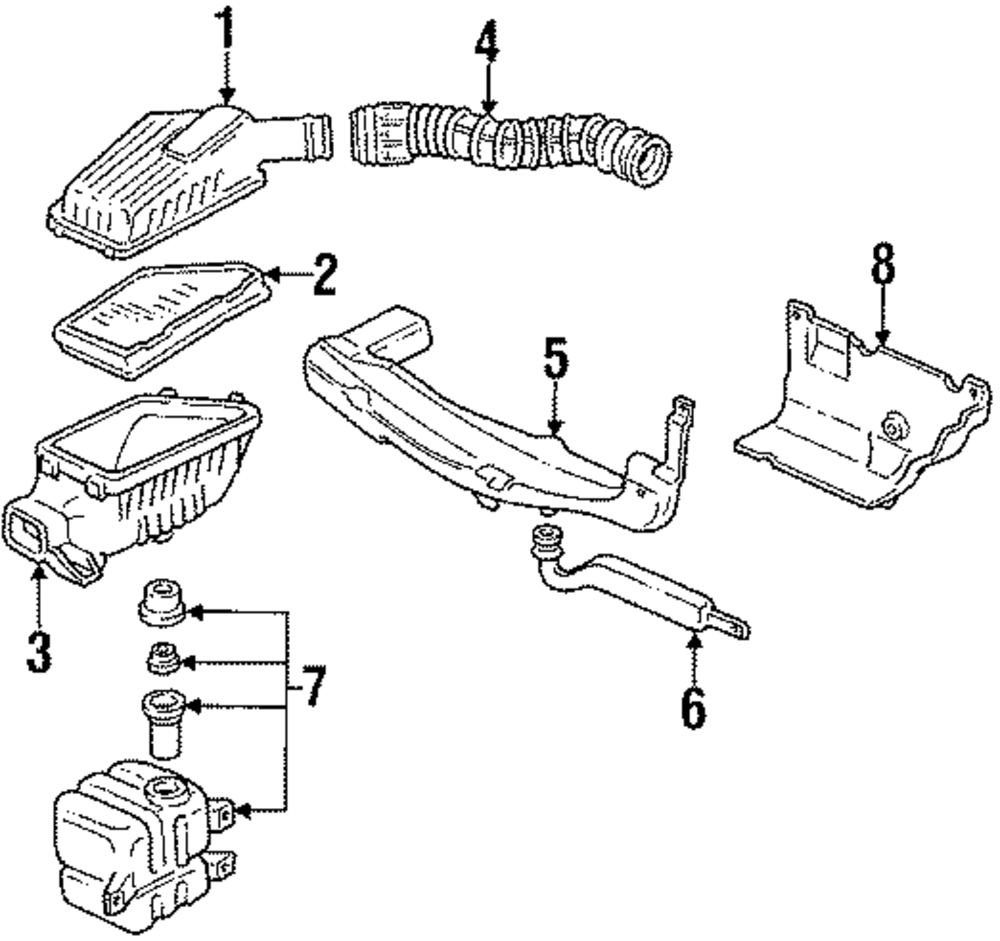 1
4
2
8
5
3
7
6