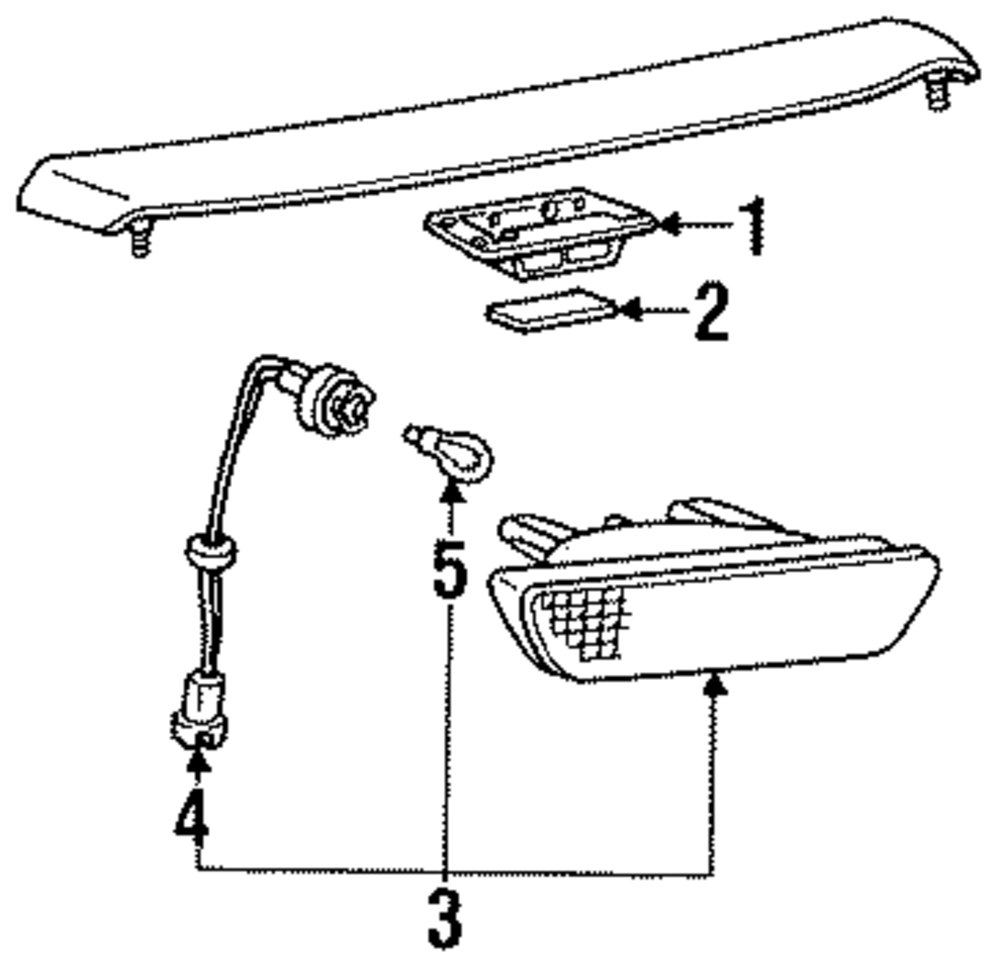 1
2
5
4
3