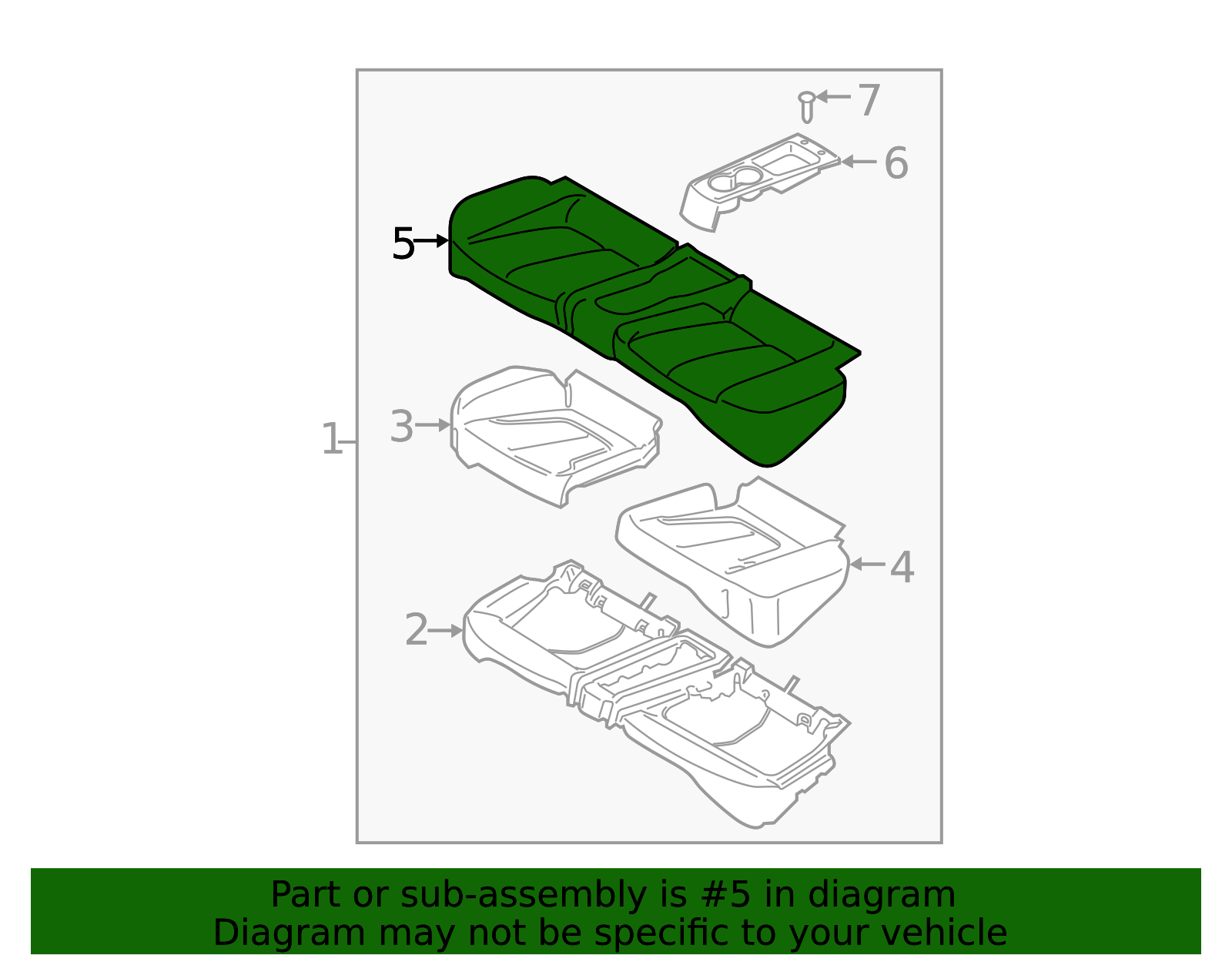 7
6
5
1
3
4
2

Part or sub-assembly is #5 in diagram
Diagram may not be specific to your vehicle