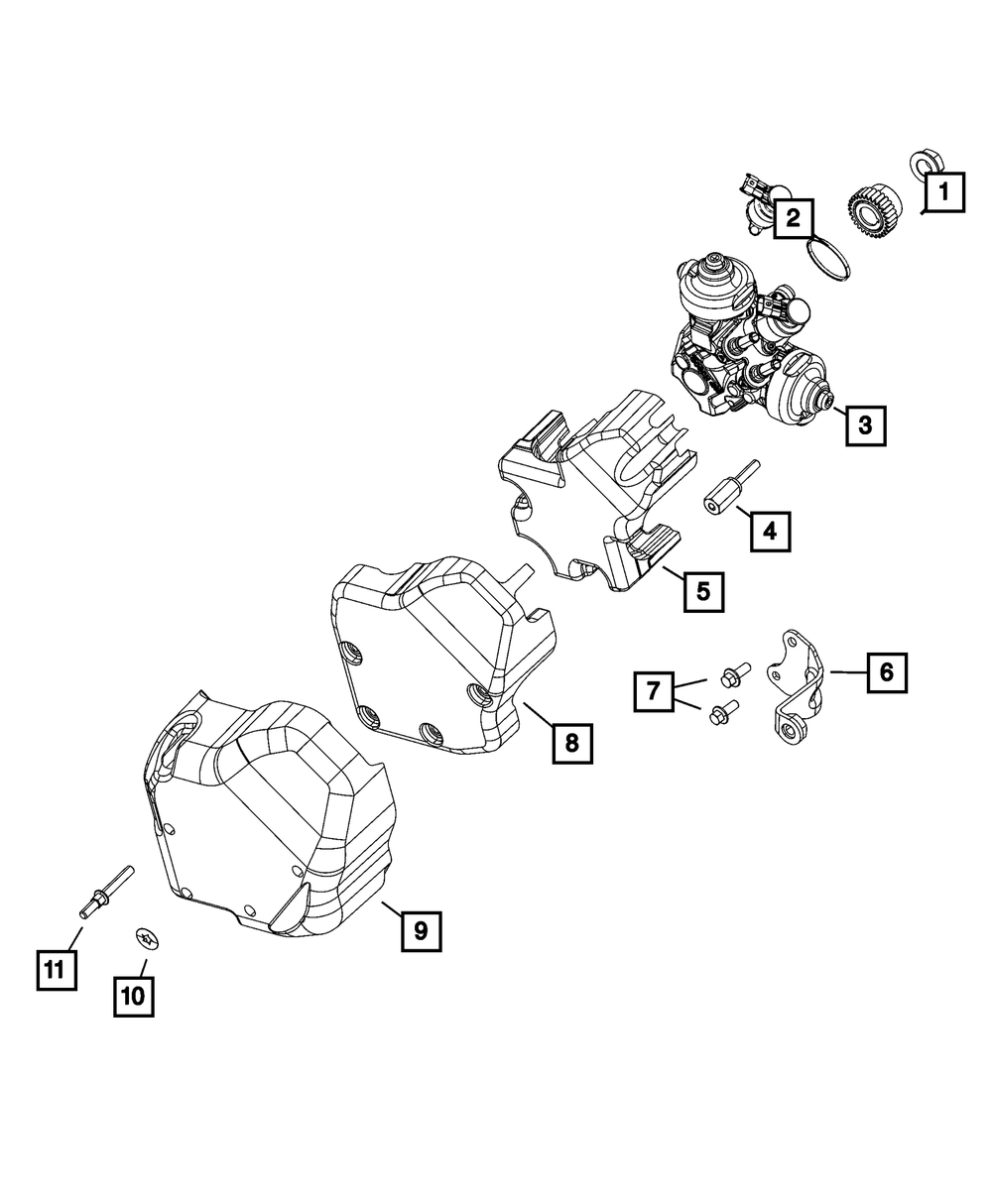 1
2
3
4
5
6
7
8
9
11
10