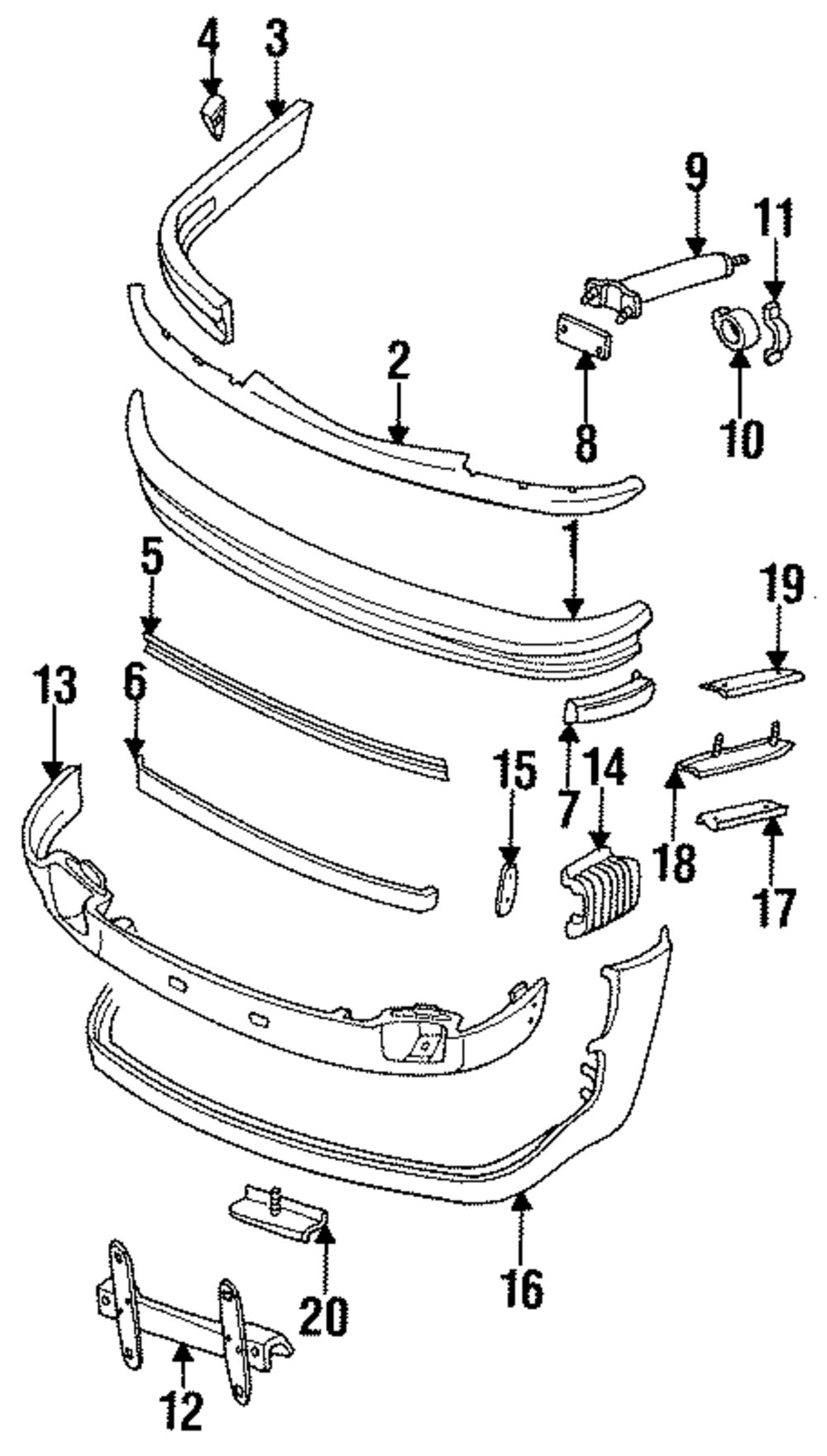 4
3
9
11
2
8
10
1
5
19
13
6
15
14
7
18
17
16
20
12