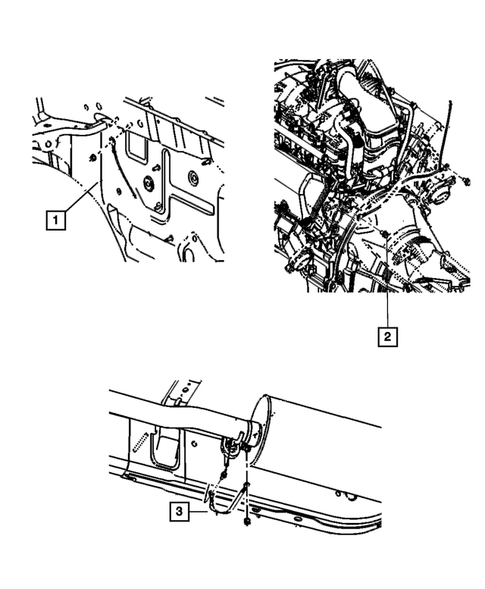 1

2

3