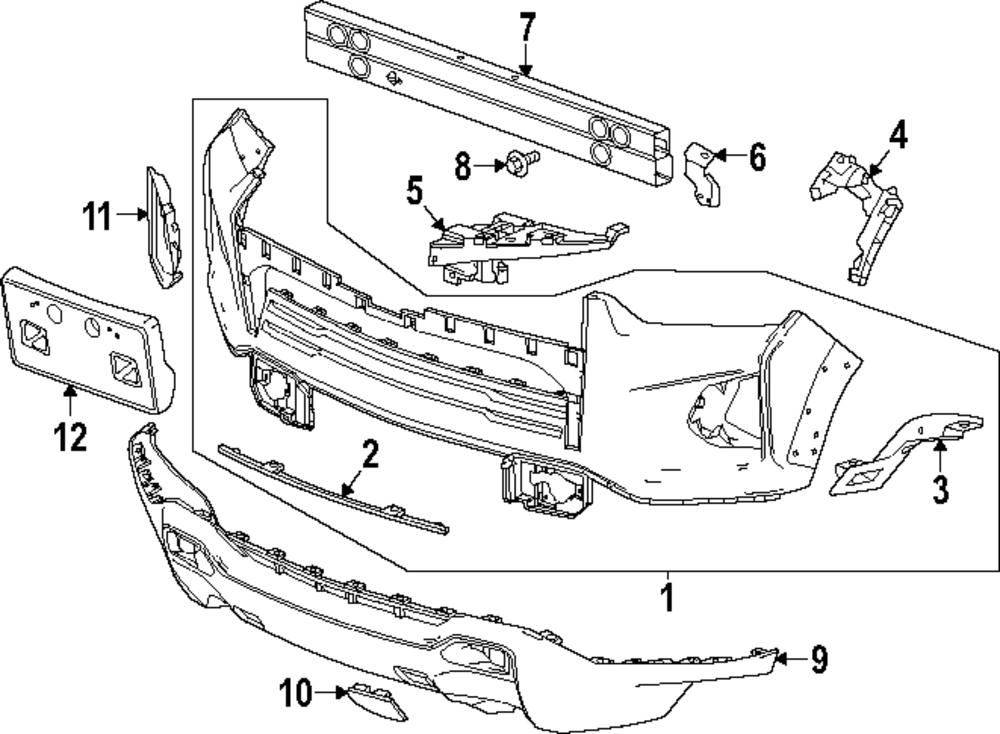 7
4
8
6
5
11
12
2
3
1
9
10