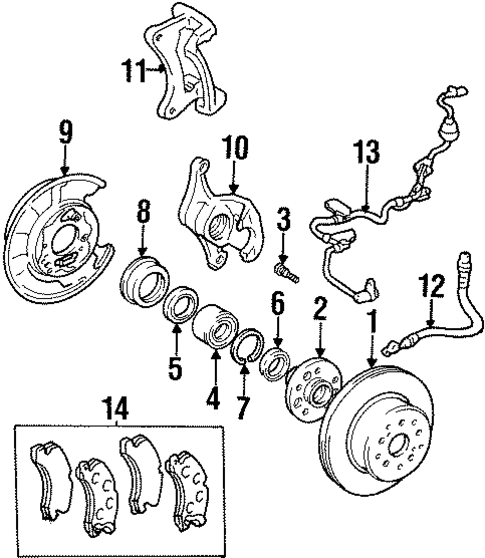 11
9
10
13
8
3
12
6
2
1
5
4
7
14