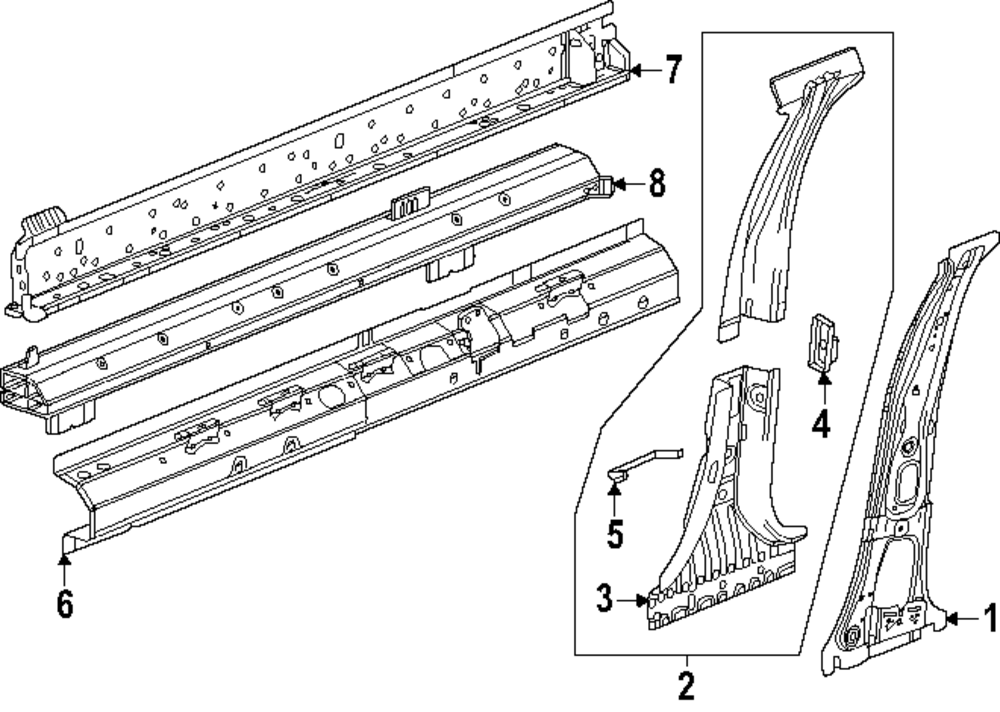 7
8
4
5
3
6
2
1