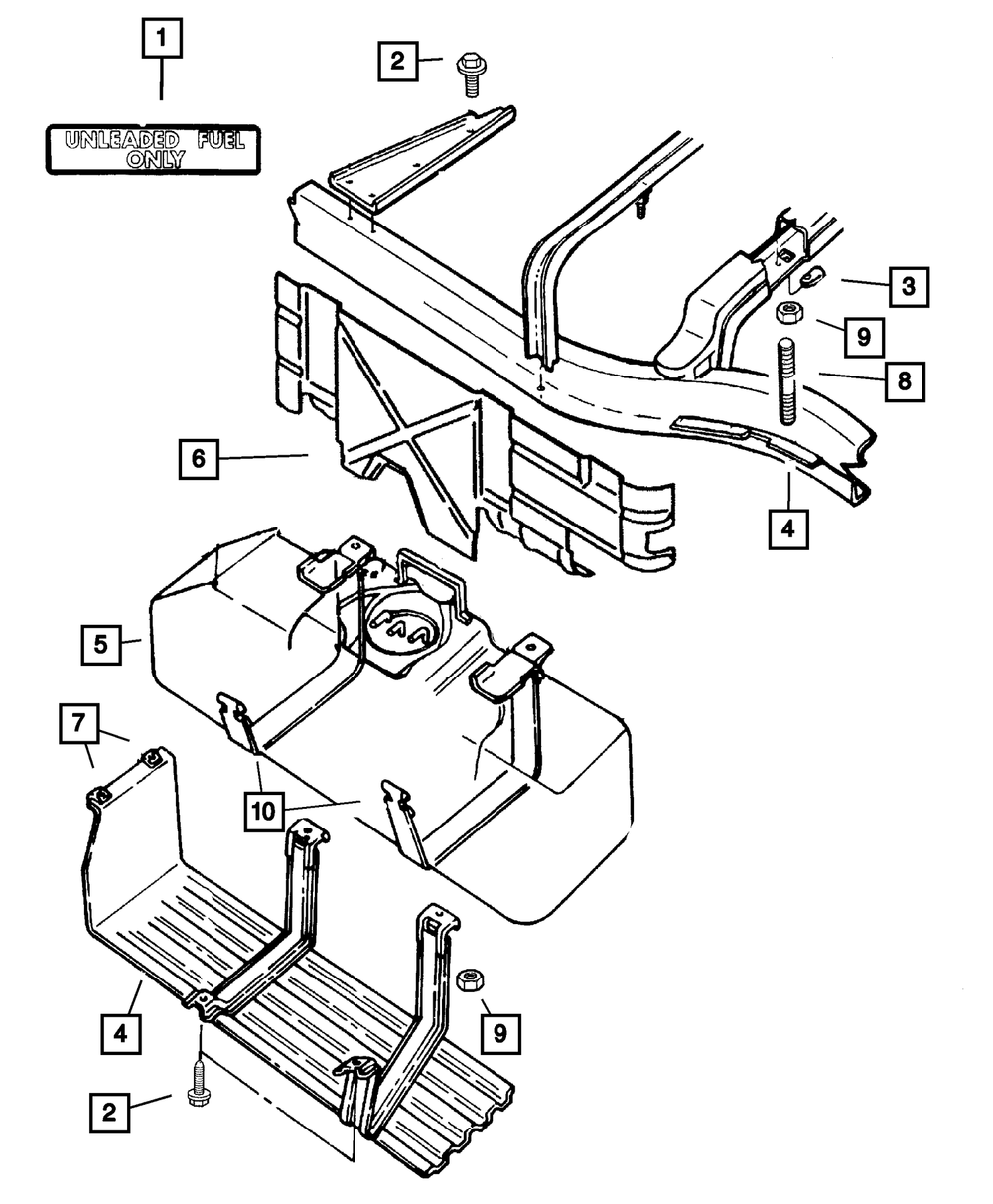 1
UNLEADED FUEL ONLY
2
3
9
8
6
4
5
7
10
4
9
2