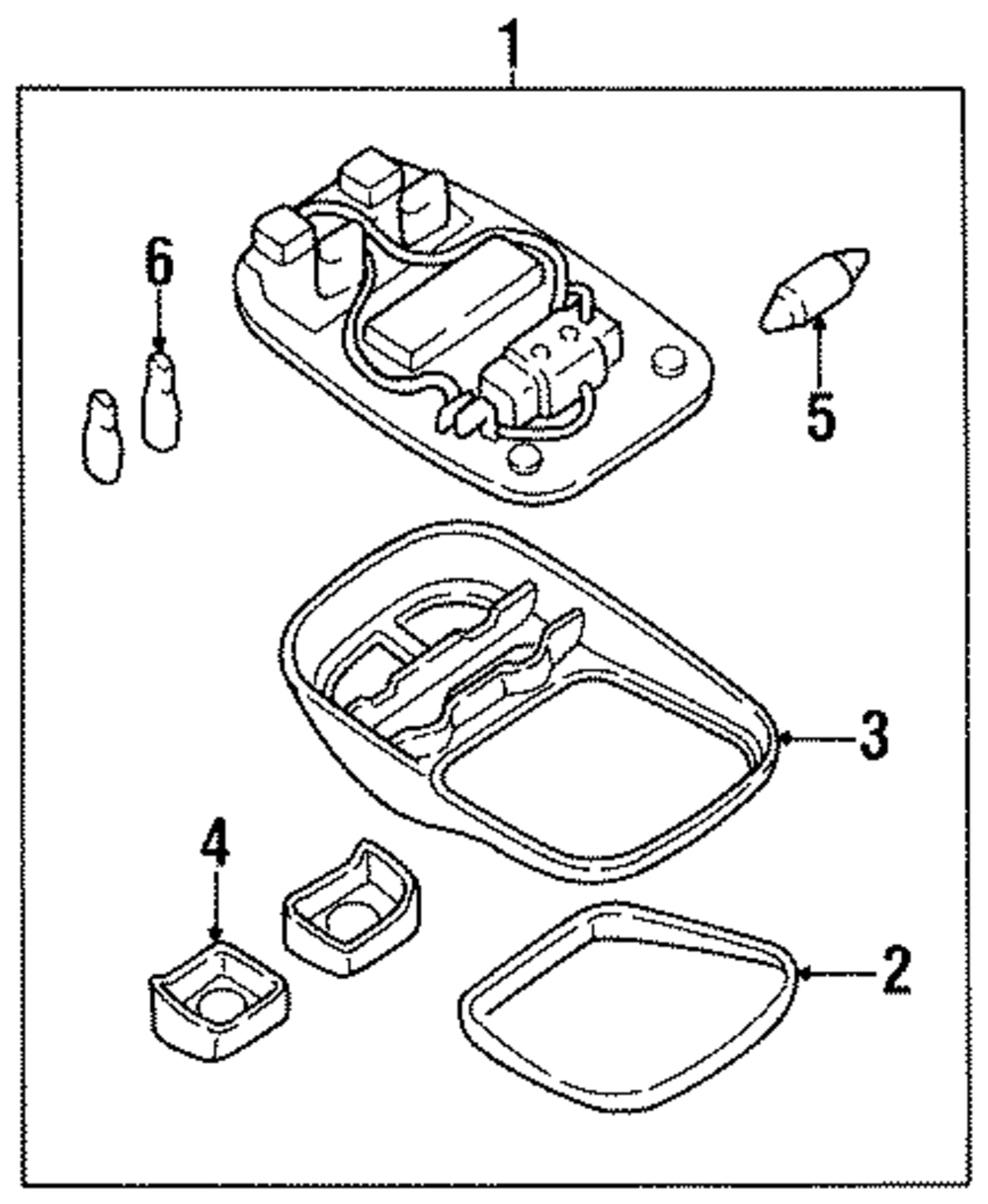 1
6
5
3
4
2