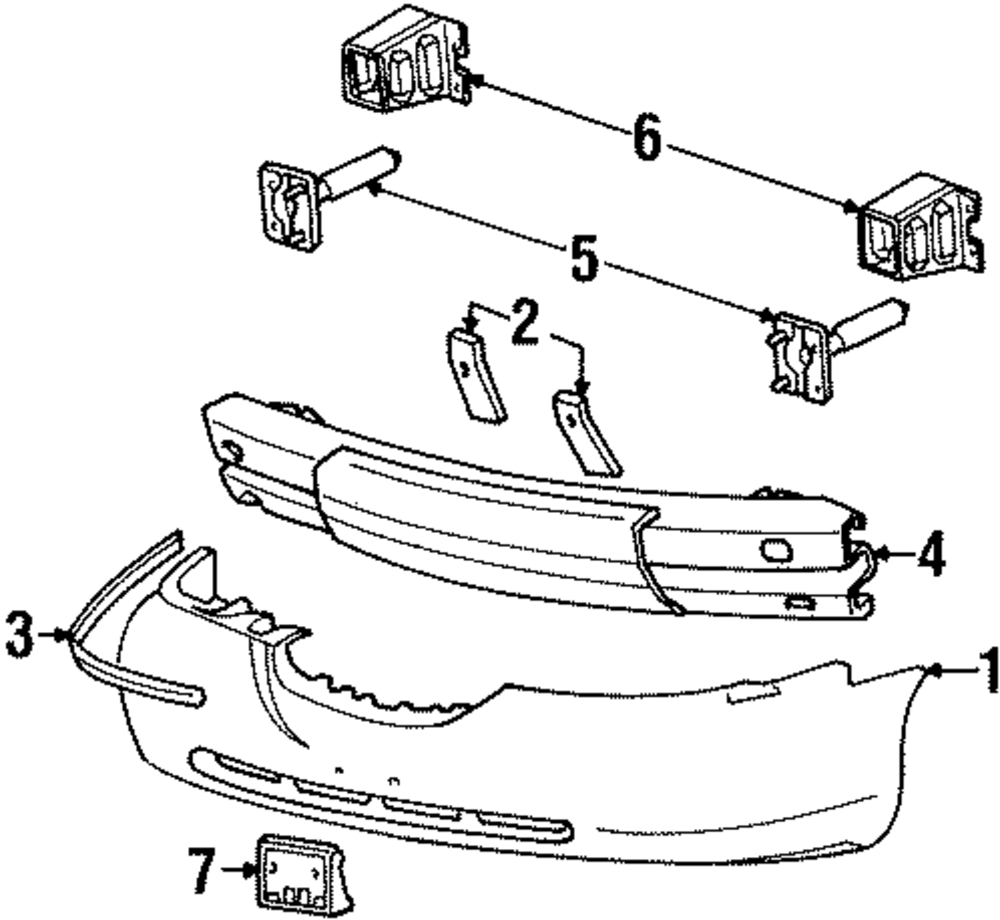 6
5
2
4
3
1
7