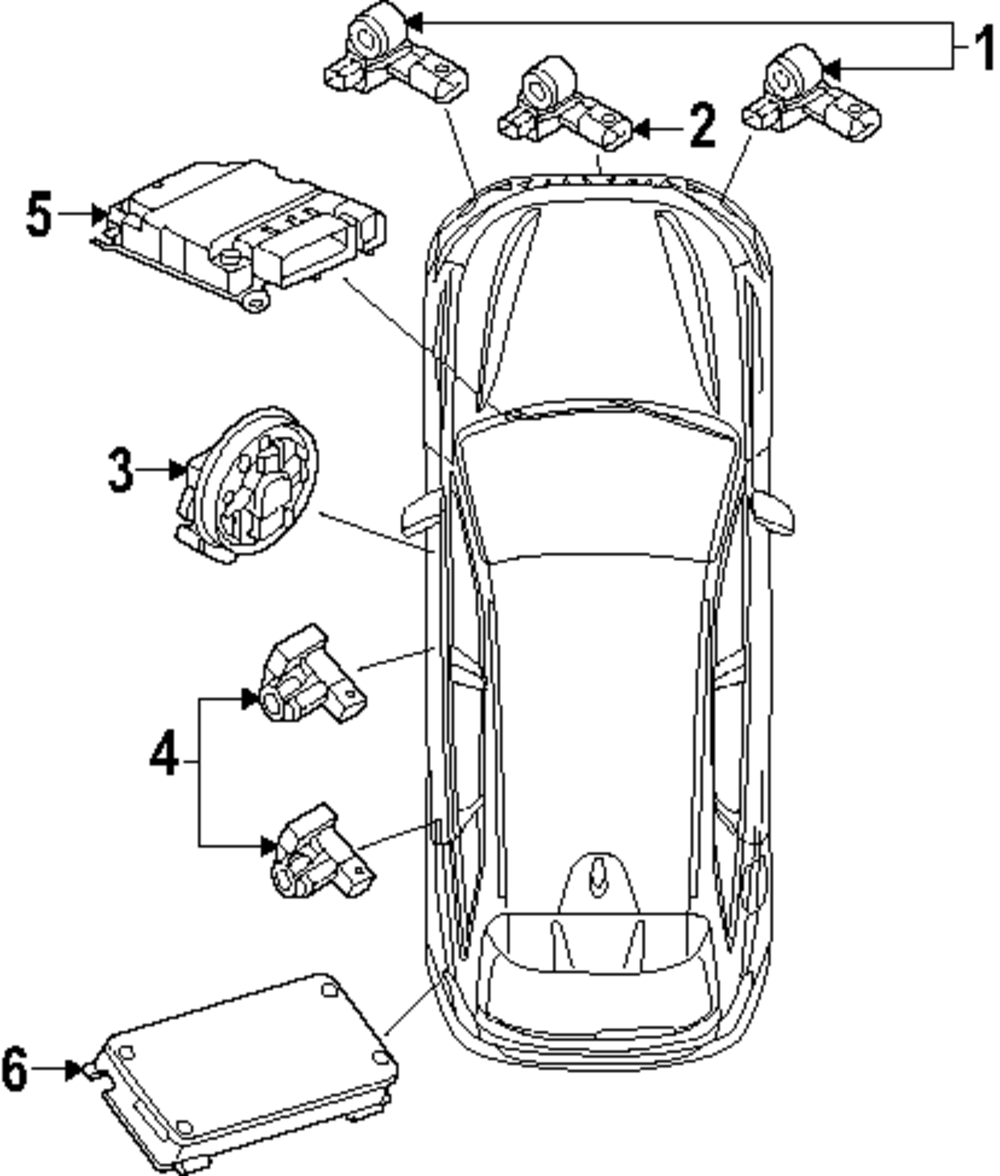 1
2
5
3
4
6