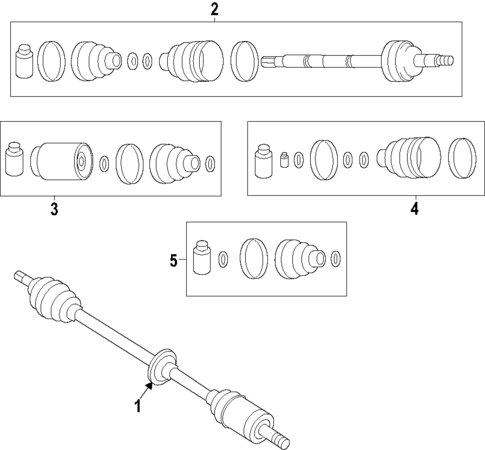 2
3
4
5
1