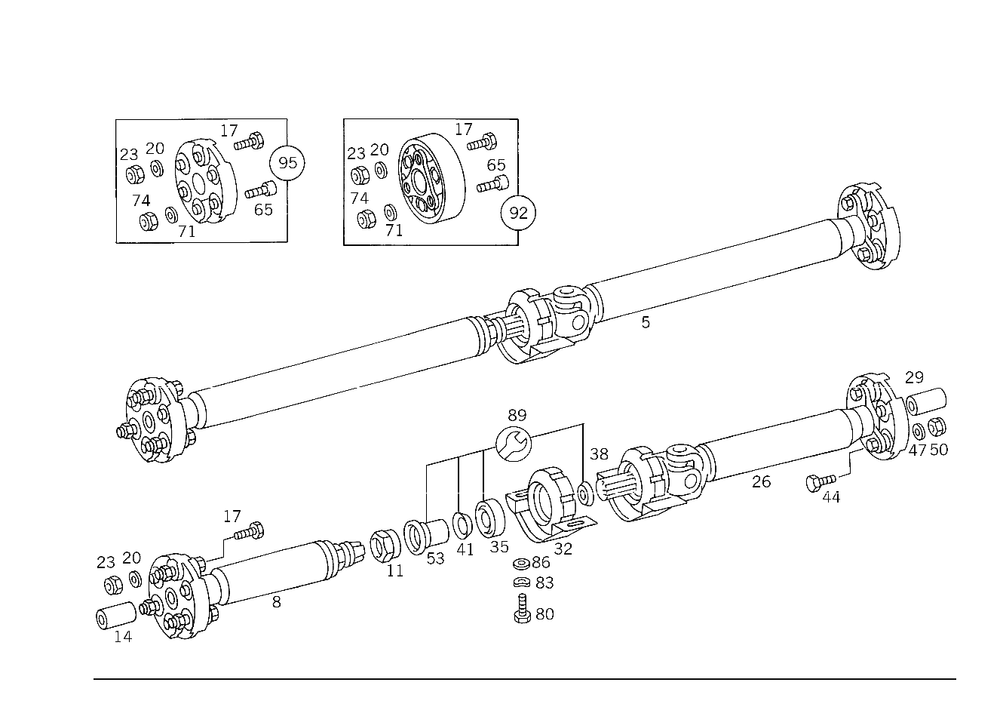 17
23
20
95
74
65
71

17
23
20
65
74
71
92

5

29
89
38
47
50
26
44
17
23
20
11
53
41
35
32
86
83
80
8
14