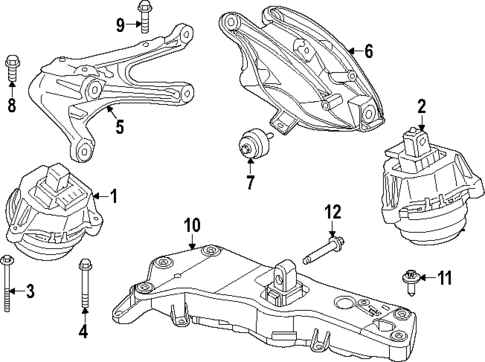 9
6
8
5
2
7
1
12
10
11
3
4