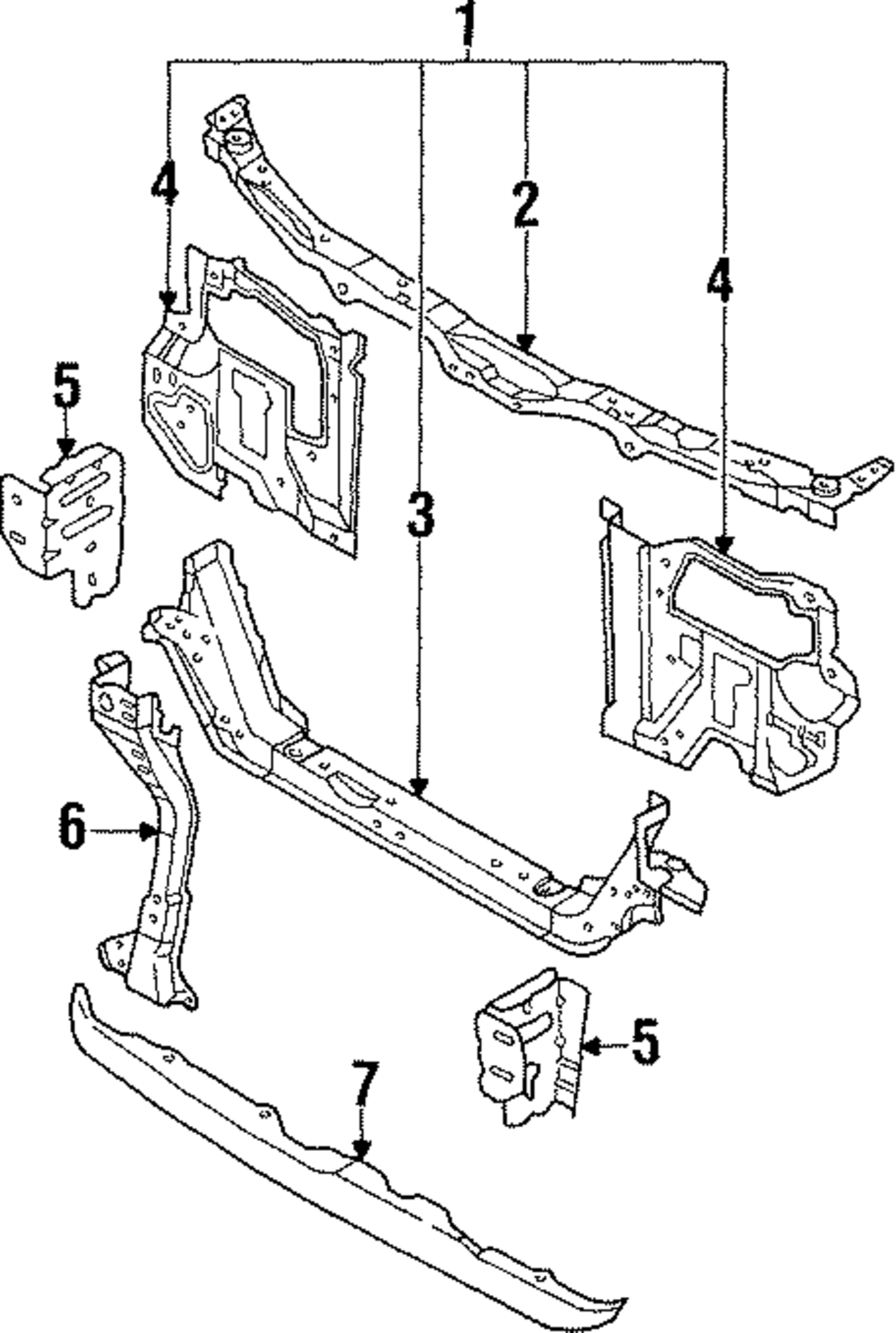 1
4
2
4
5
3
6
5
7