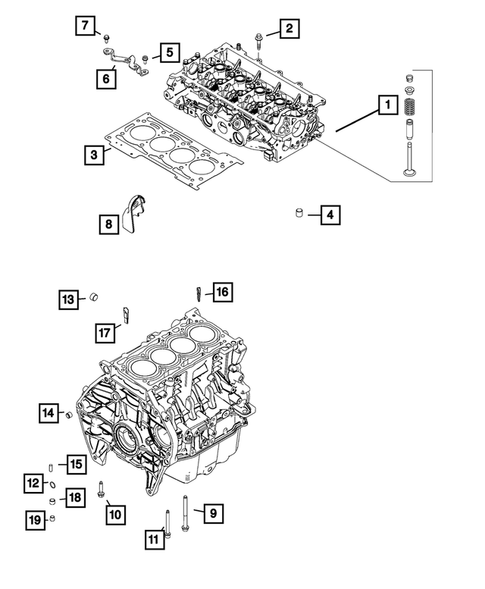 7
2
5
6
1
3
8
4
13
16
17
14
15
12
18
19
10
9
11