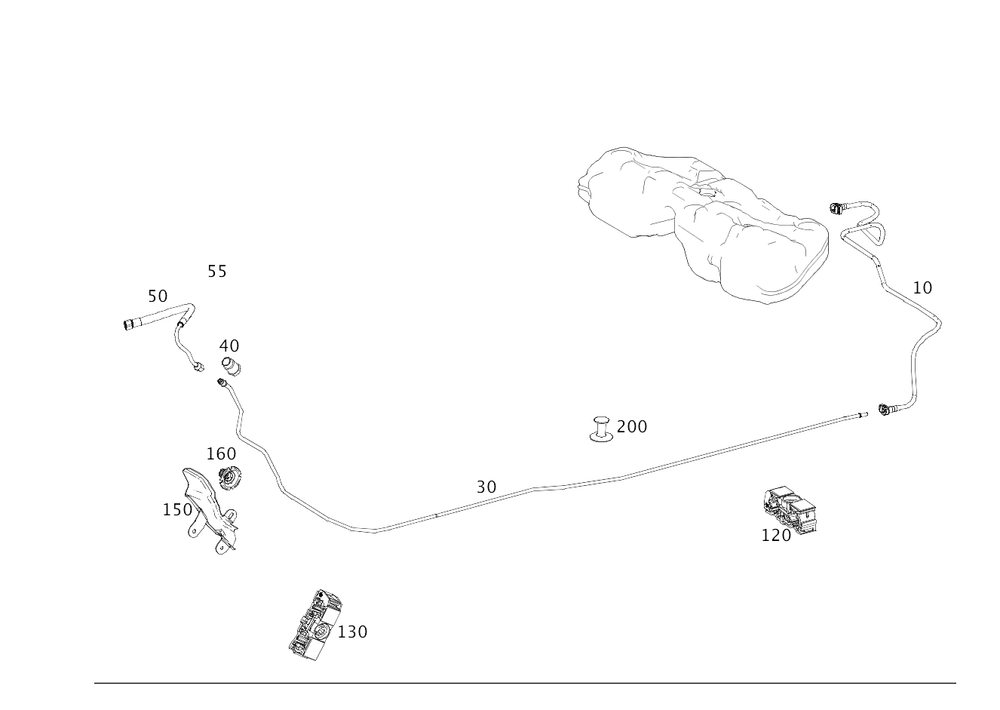 55
50
40
10
200
160
30
150
120
130