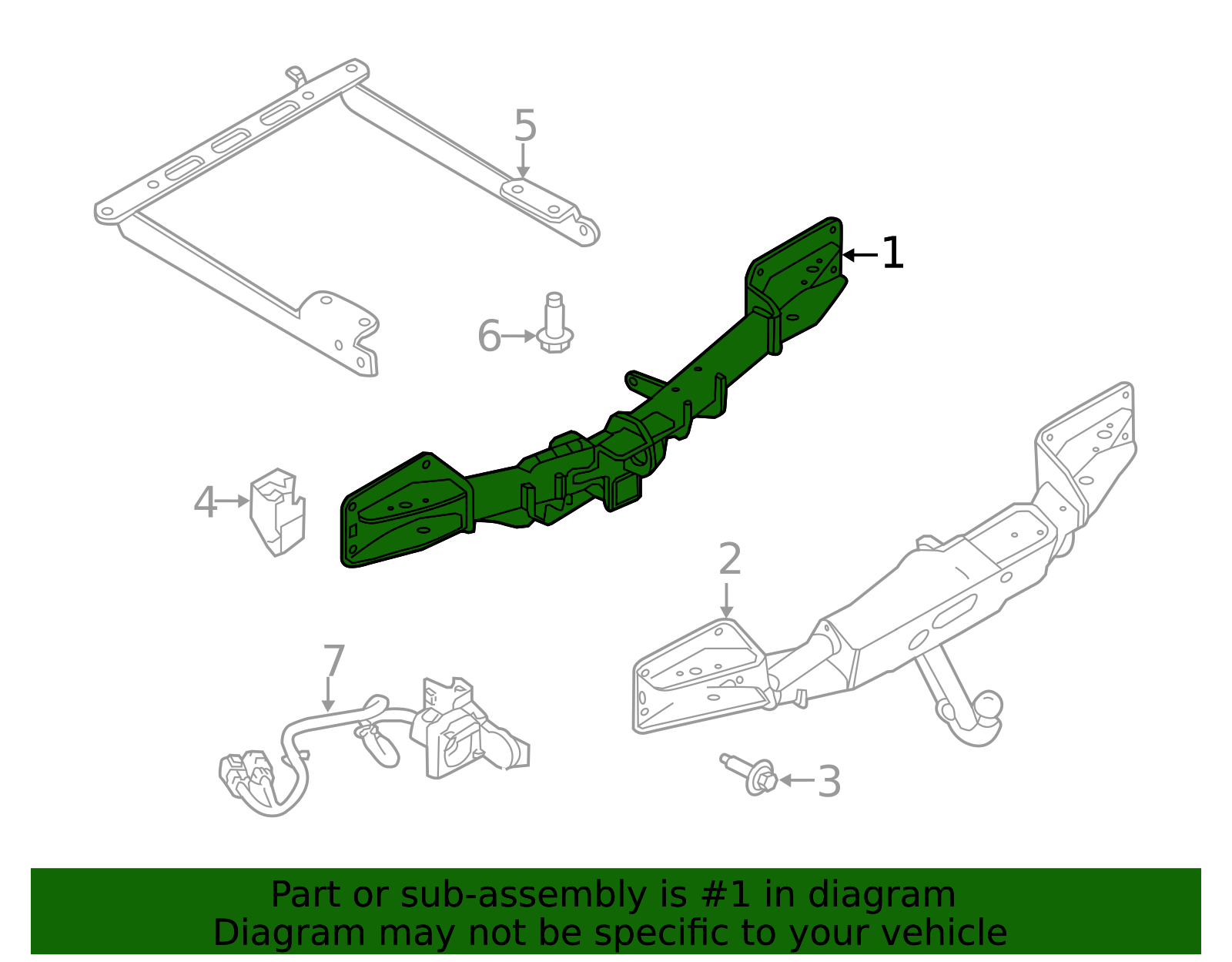 5
1
6
4
2
7
3

Part or sub-assembly is #1 in diagram
Diagram may not be specific to your vehicle