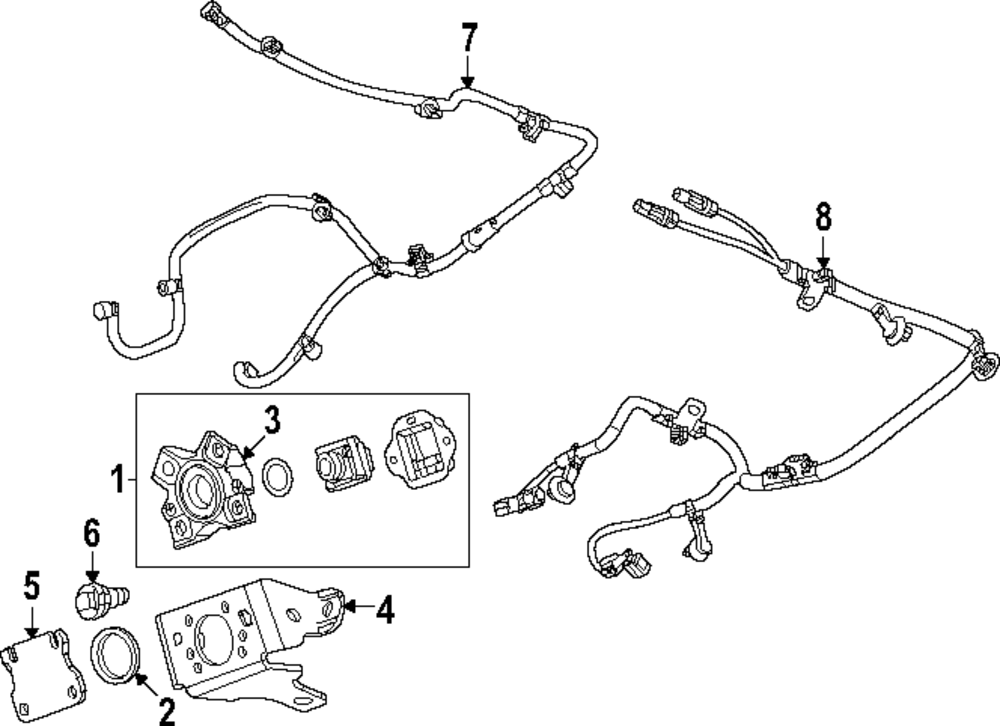 7
8
3
1
6
5
4
2