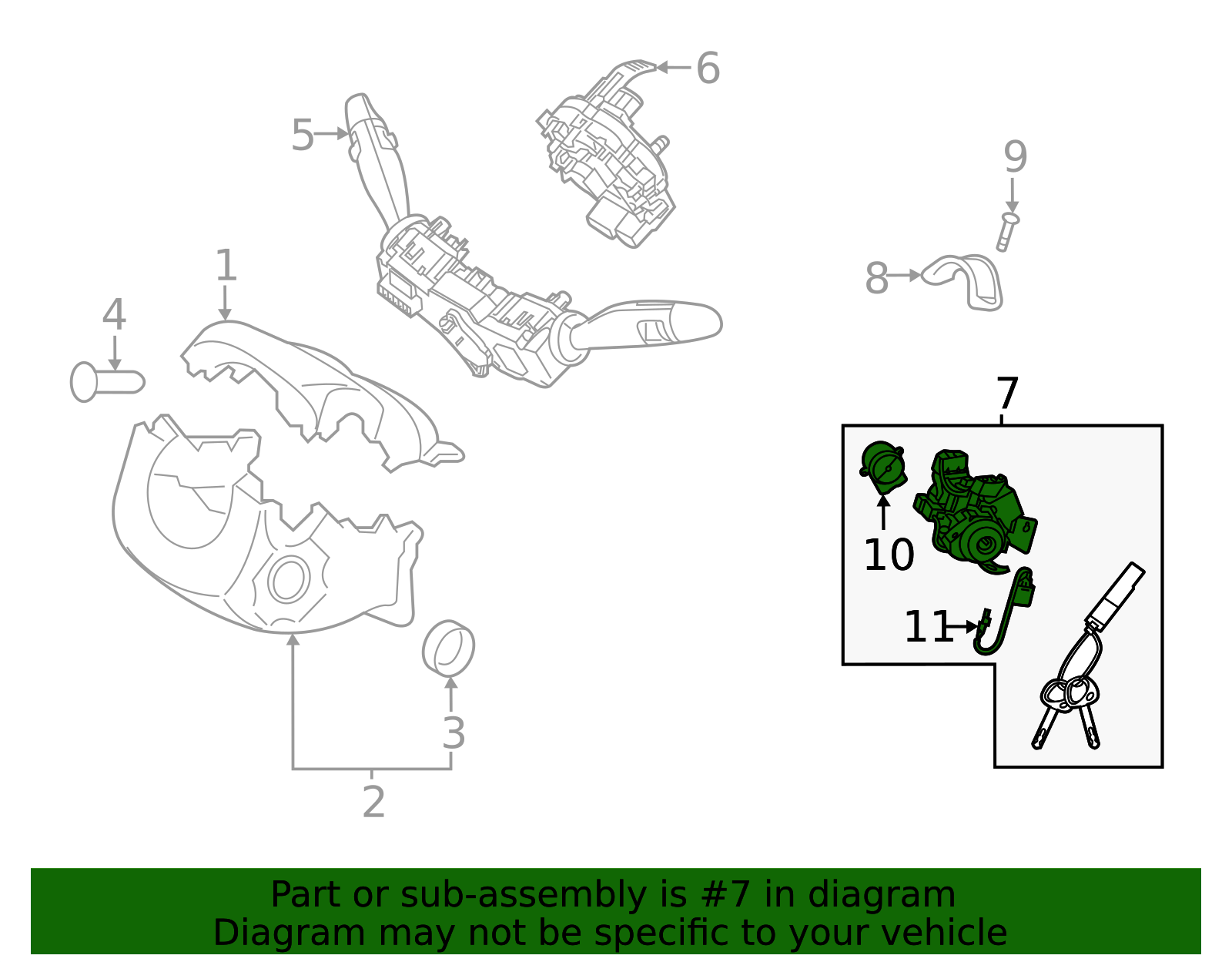 6

5

9

1

8

4

7

10

11

3

2

Part or sub-assembly is #7 in diagram
Diagram may not be specific to your vehicle