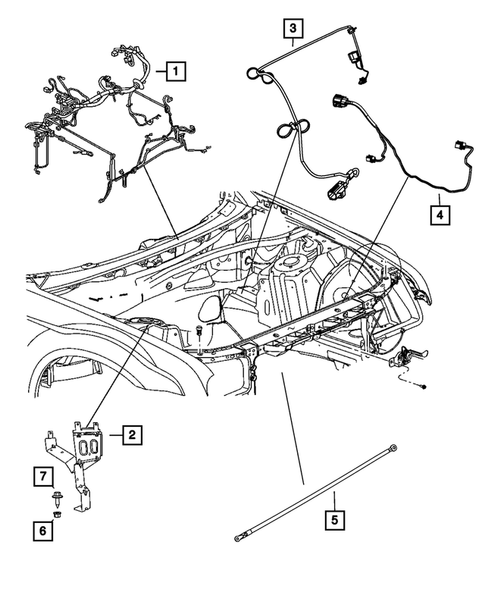 1
3
4
2
7
6
5