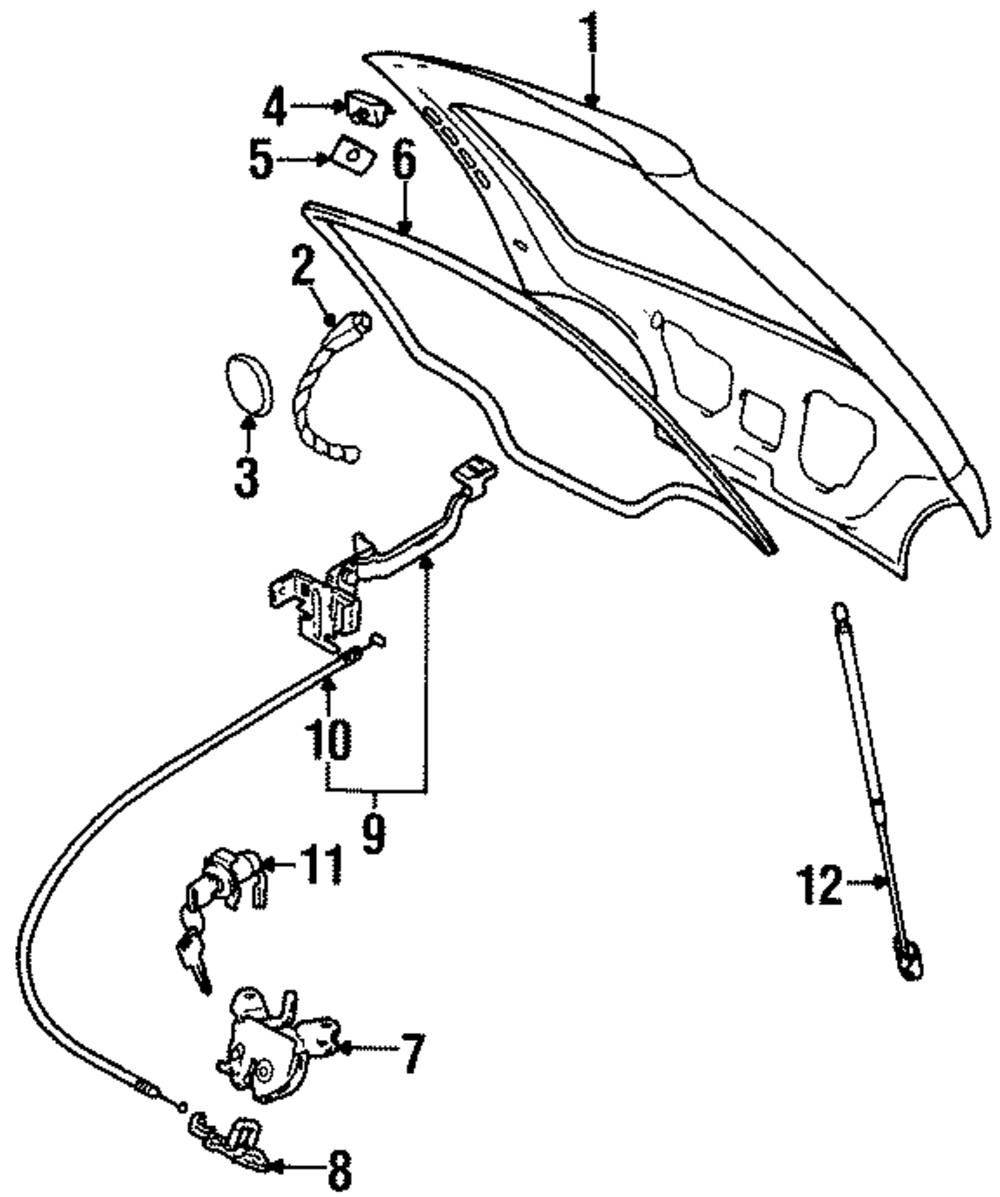 1
4
5
6
2
3
10
9
11
12
7
8