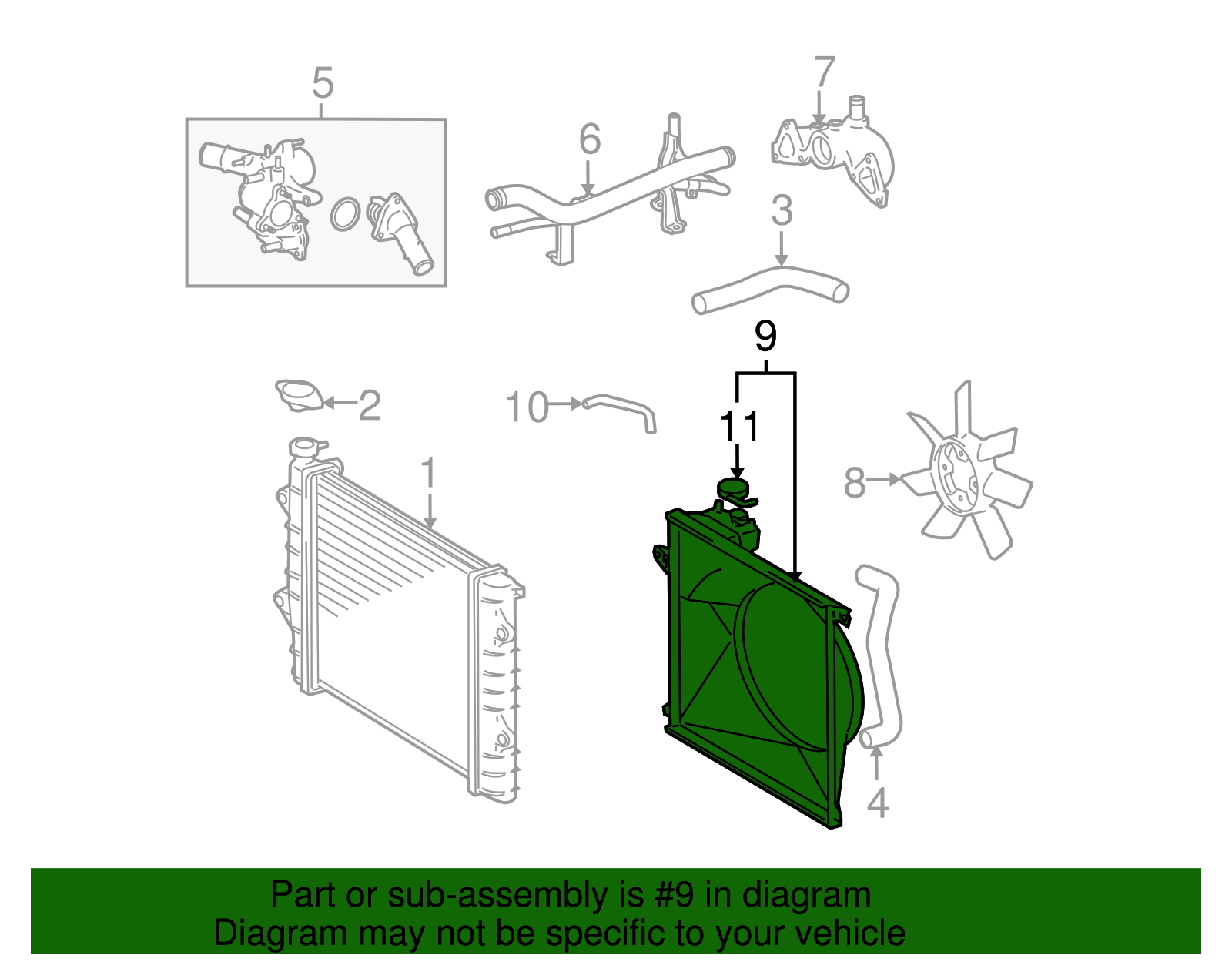 5
6
7
3
9
2
10
11
1
8
4

Part or sub-assembly is #9 in diagram
Diagram may not be specific to your vehicle