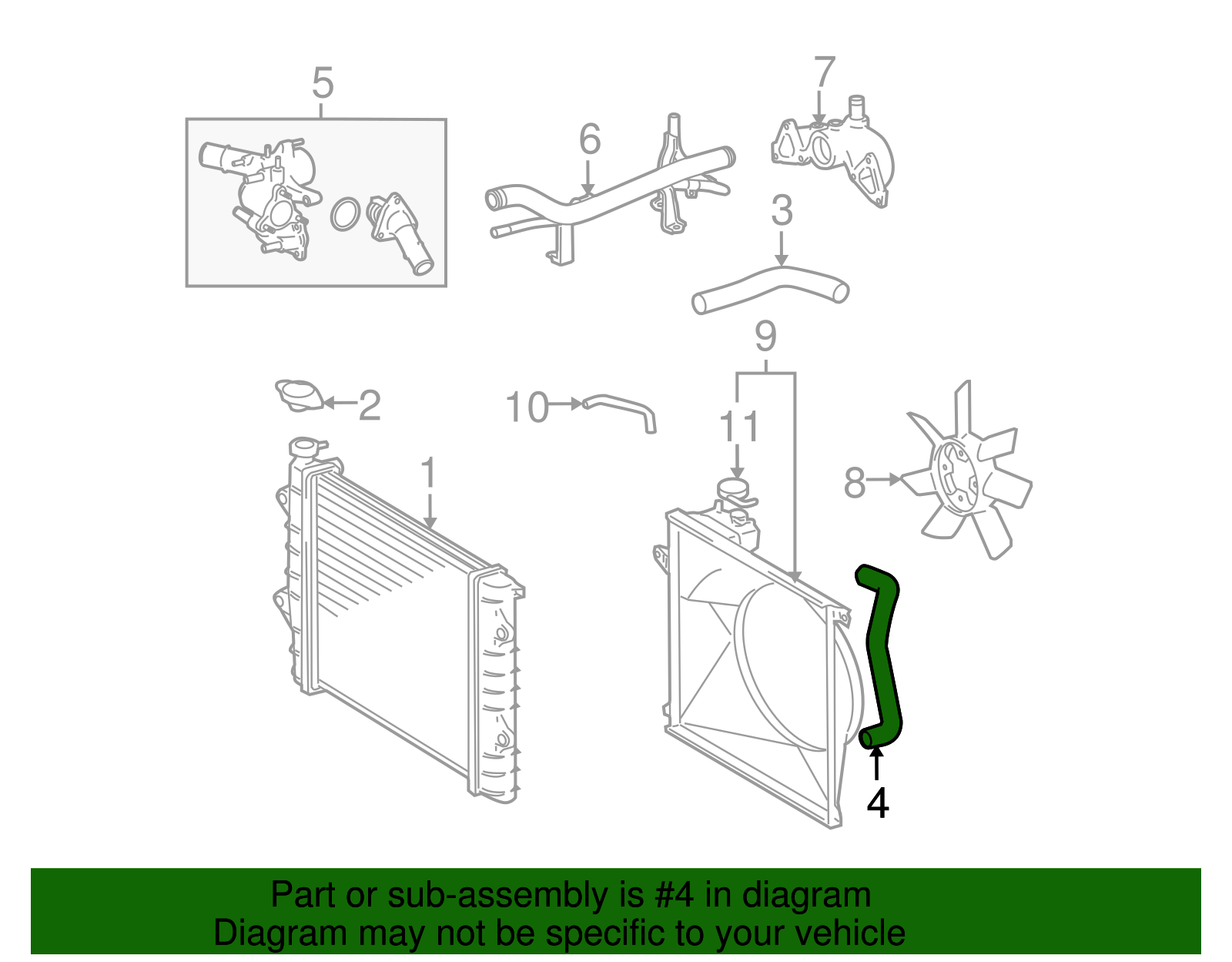 5
6
7
3
9
2
10
11
1
8
4

Part or sub-assembly is #4 in diagram
Diagram may not be specific to your vehicle