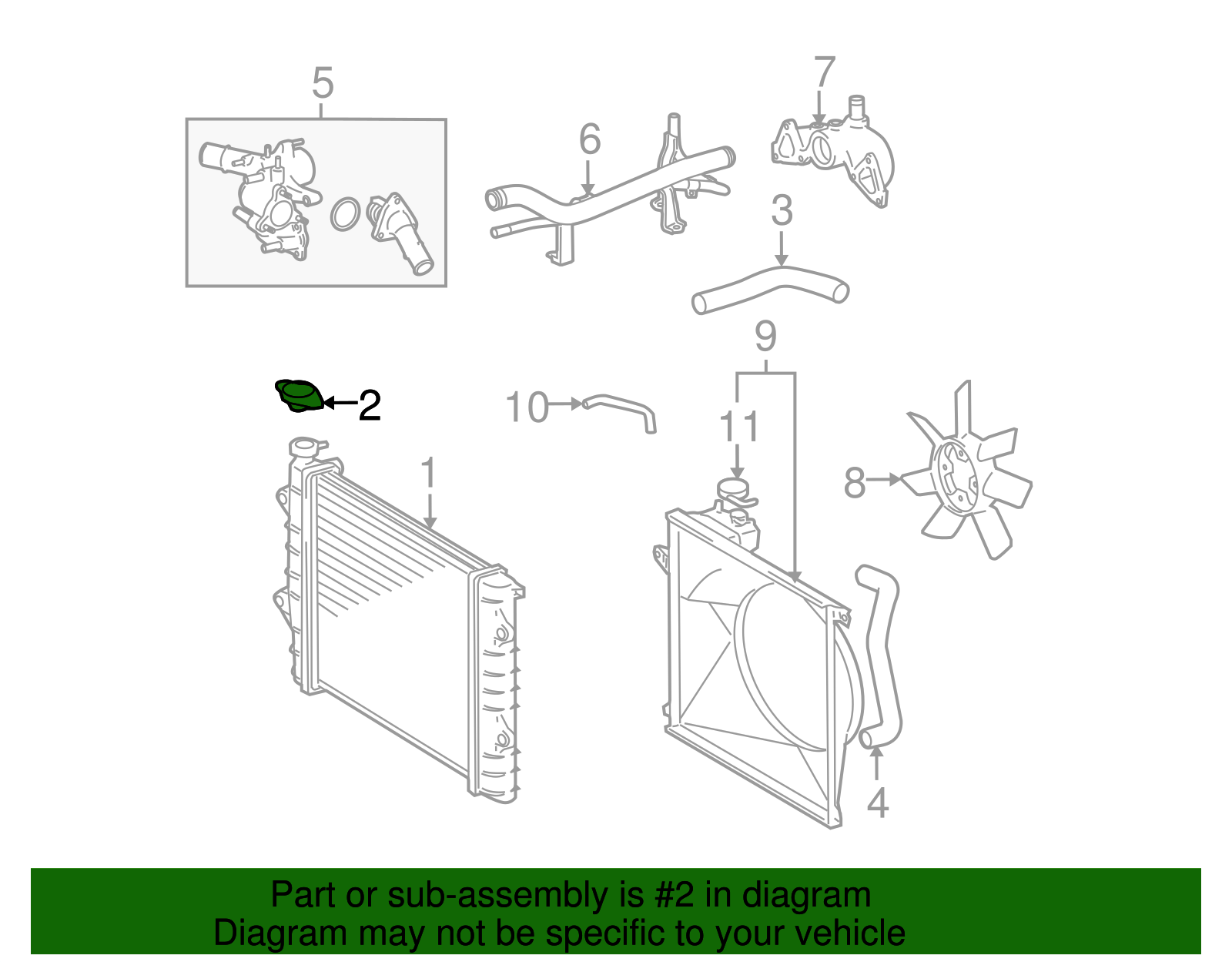 5
6
7
3
9
2
10
11
1
8
4

Part or sub-assembly is #2 in diagram
Diagram may not be specific to your vehicle