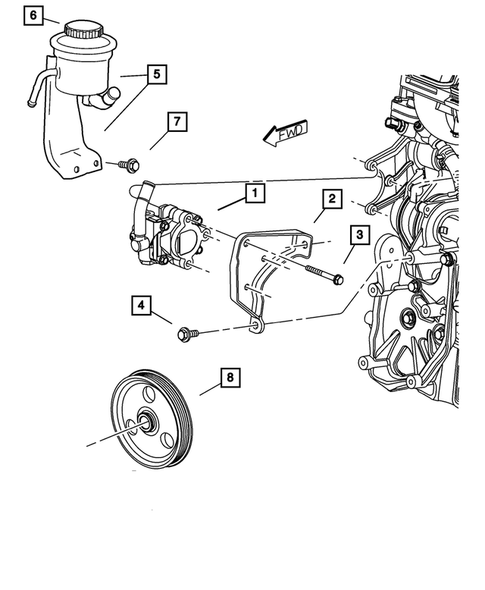 6
5
7
FWD
1
2
3
4
8