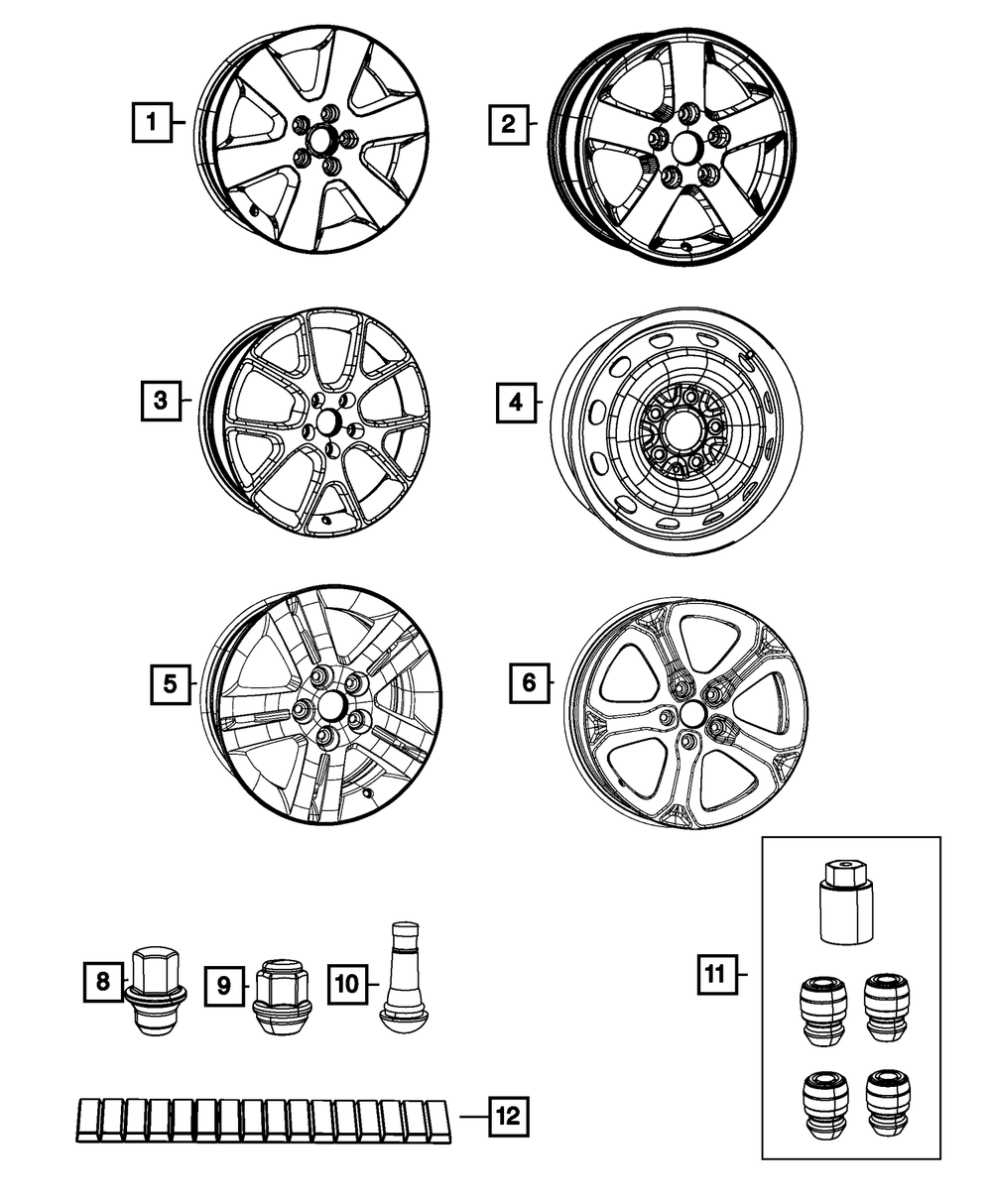 1
2
3
4
5
6
8
9
10
11
12