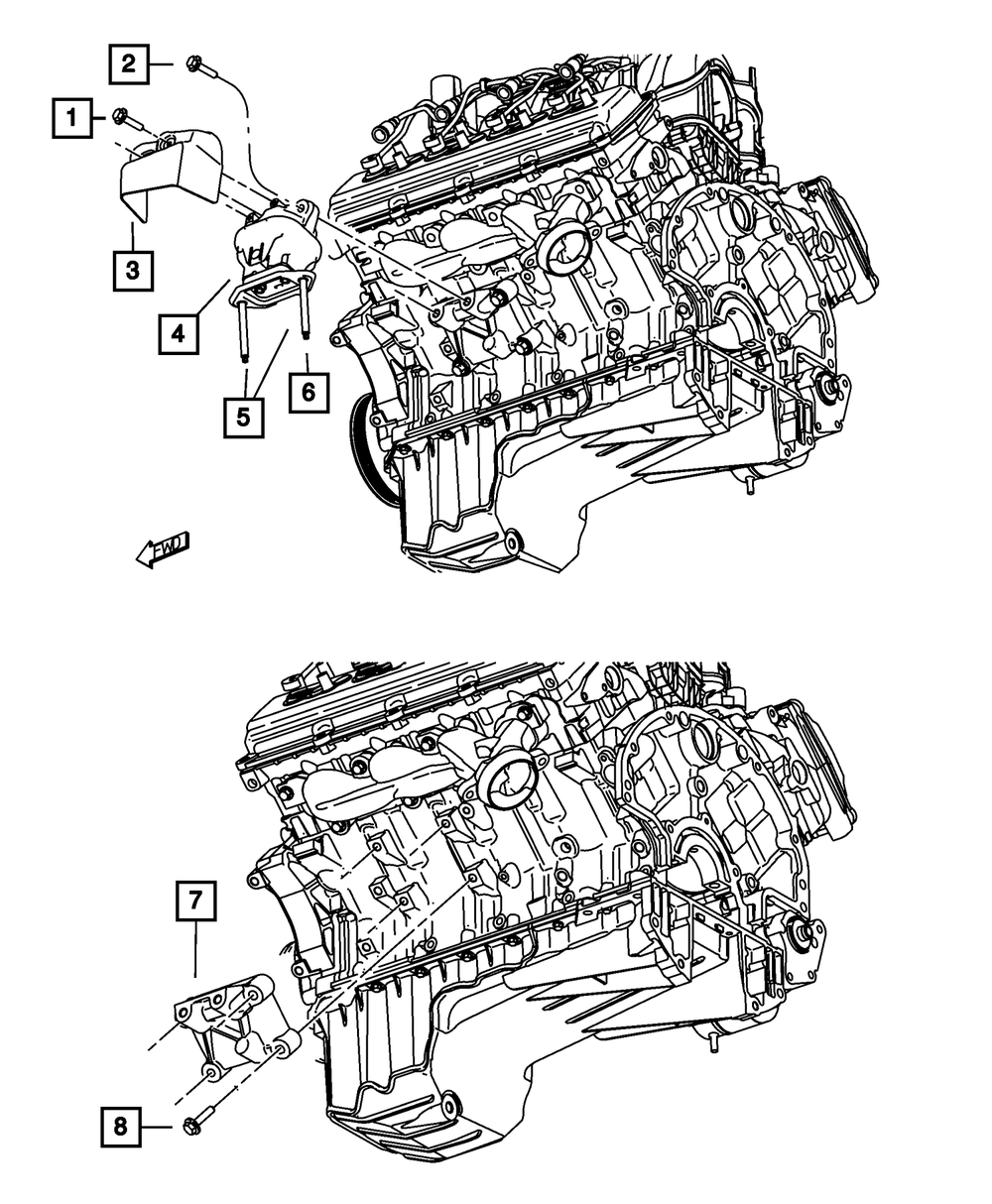 2
1
3
4
5
6
FWD
7
8