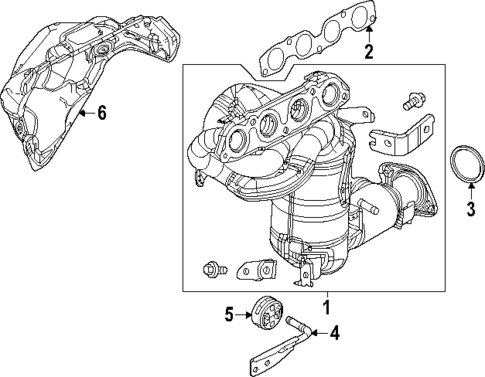 2
6
3
1
5
4