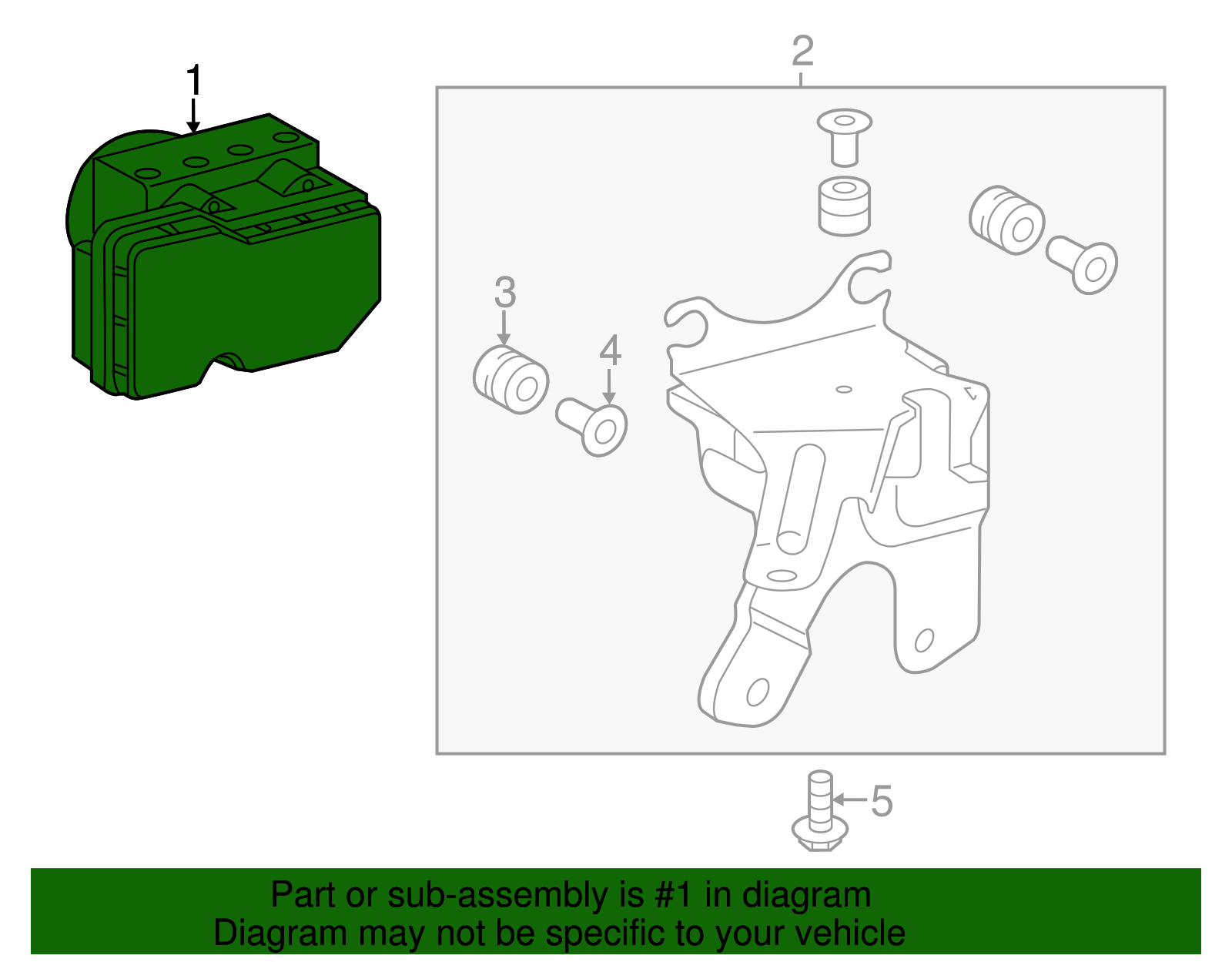 1

2

3

4

5

Part or sub-assembly is #1 in diagram
Diagram may not be specific to your vehicle