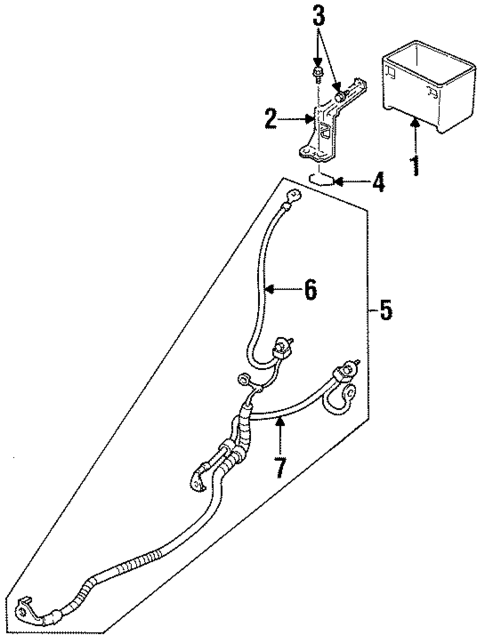 3
2
1
4
6
5
7