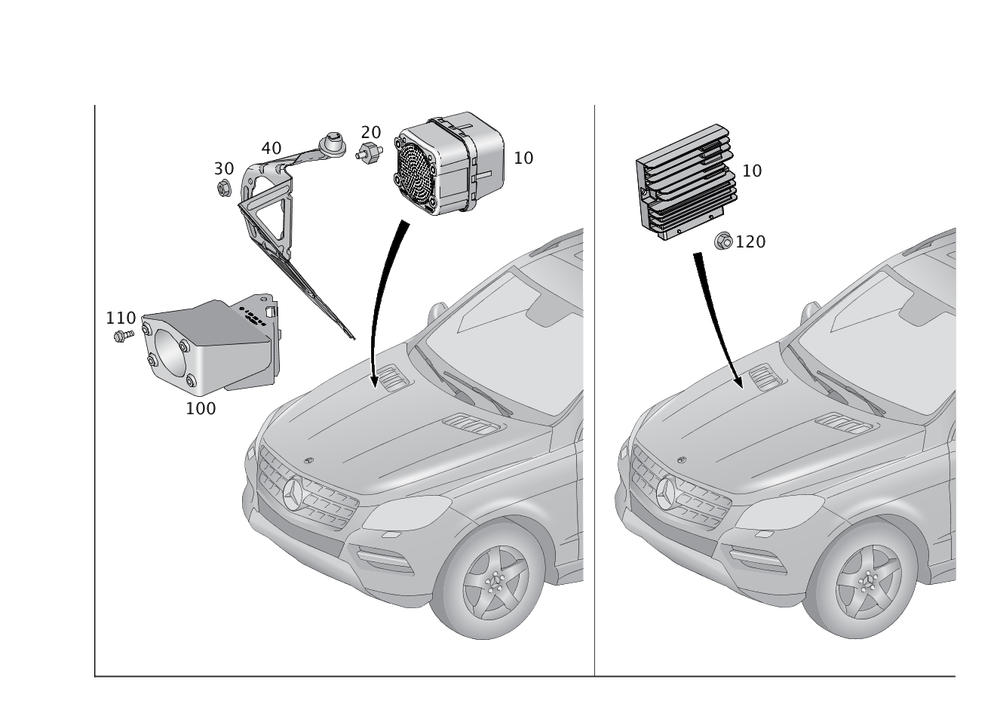 40
20
30
10
110
100
10
120