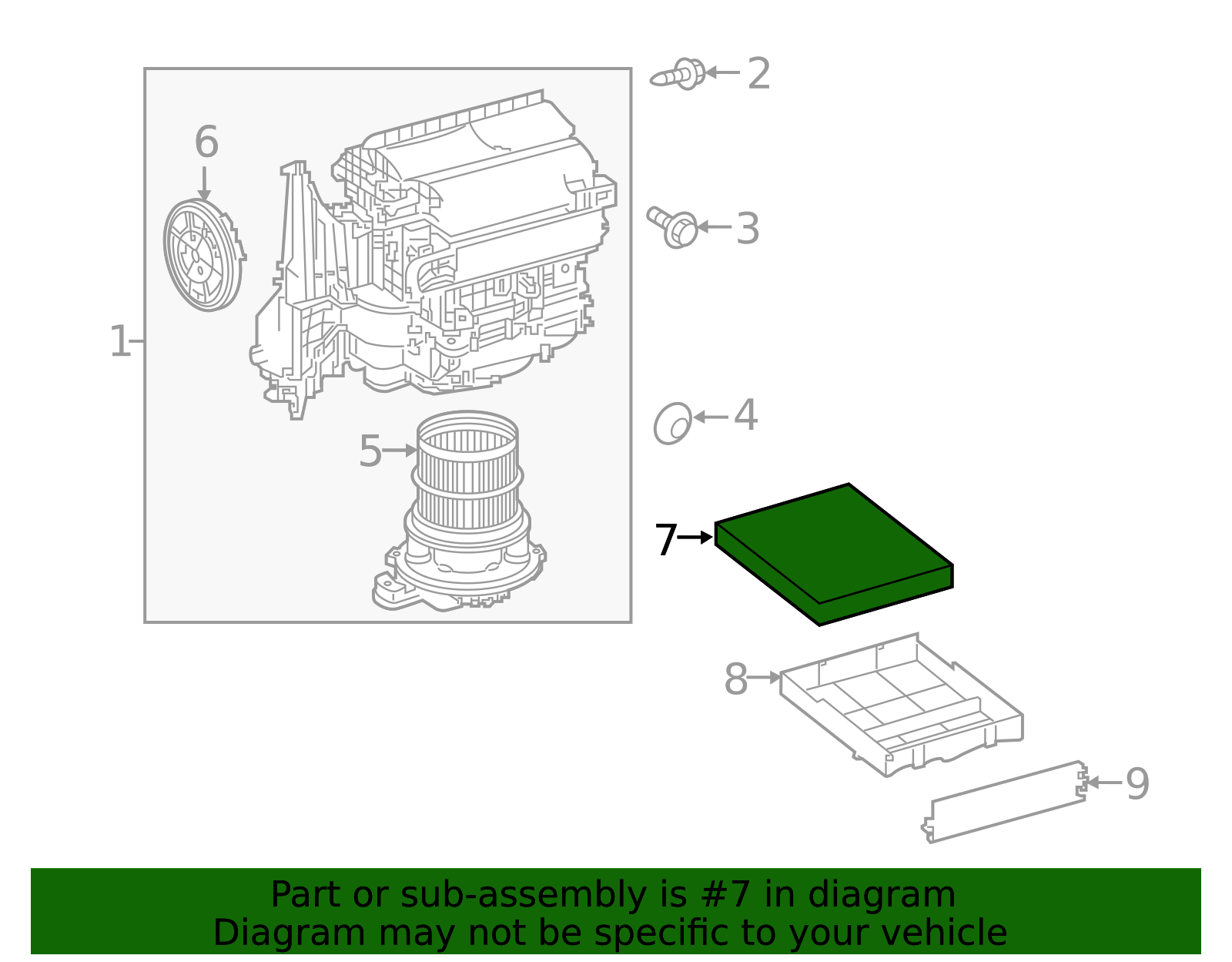 2
6
3
1
4
5
7
8
9

Part or sub-assembly is #7 in diagram
Diagram may not be specific to your vehicle