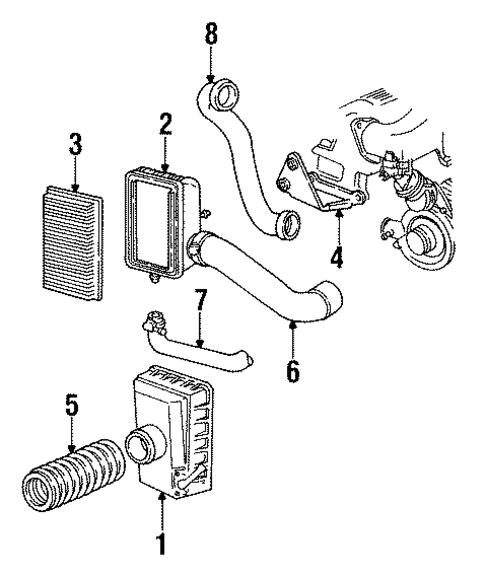 8
2
3
4
7
6
5
1