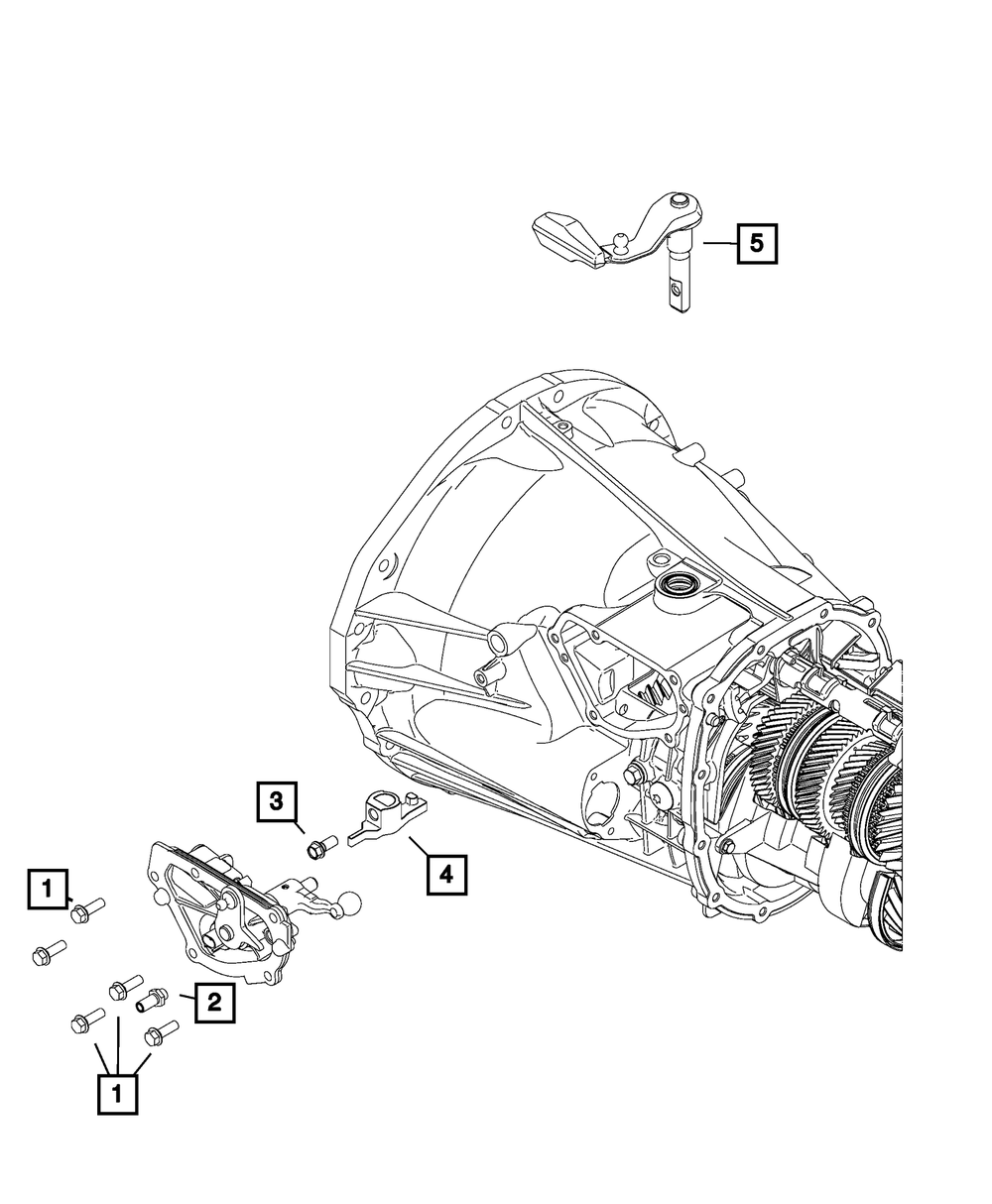 5

3

4

1

2

1