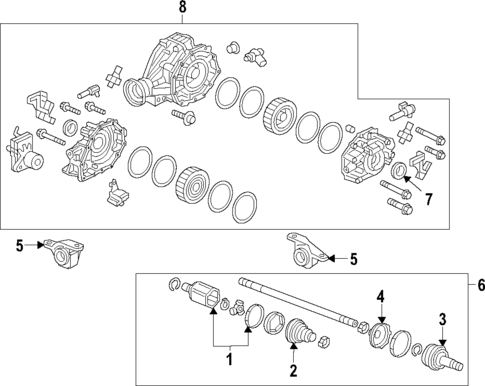 8
7
5
5
6
4
3
1
2