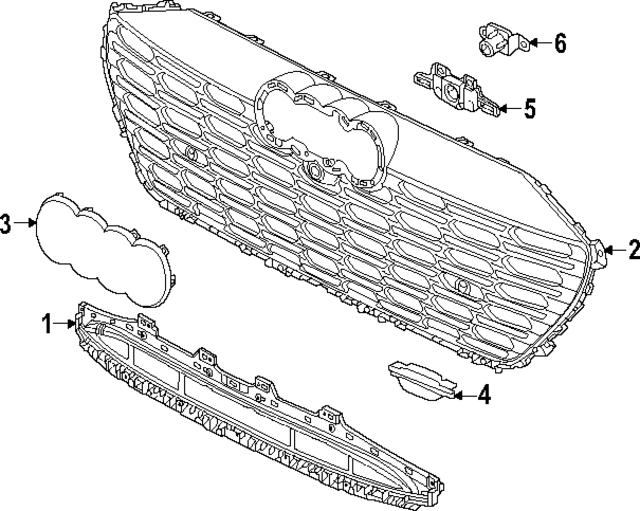 6
5
3
2
1
4