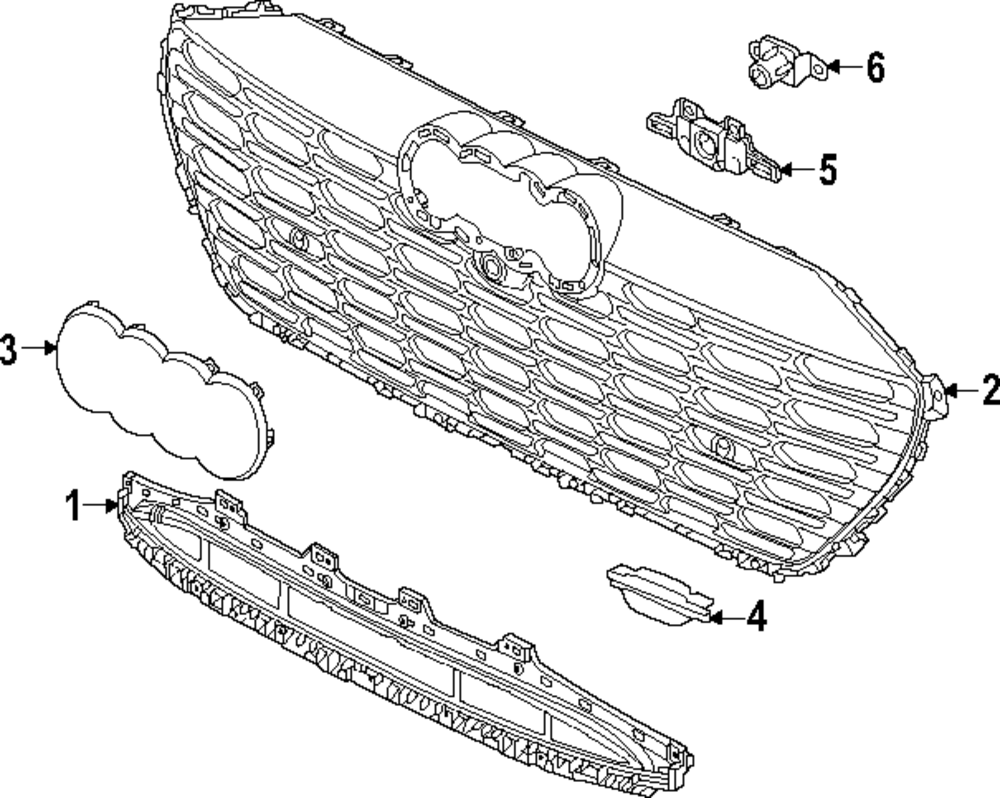 6
5
3
2
1
4