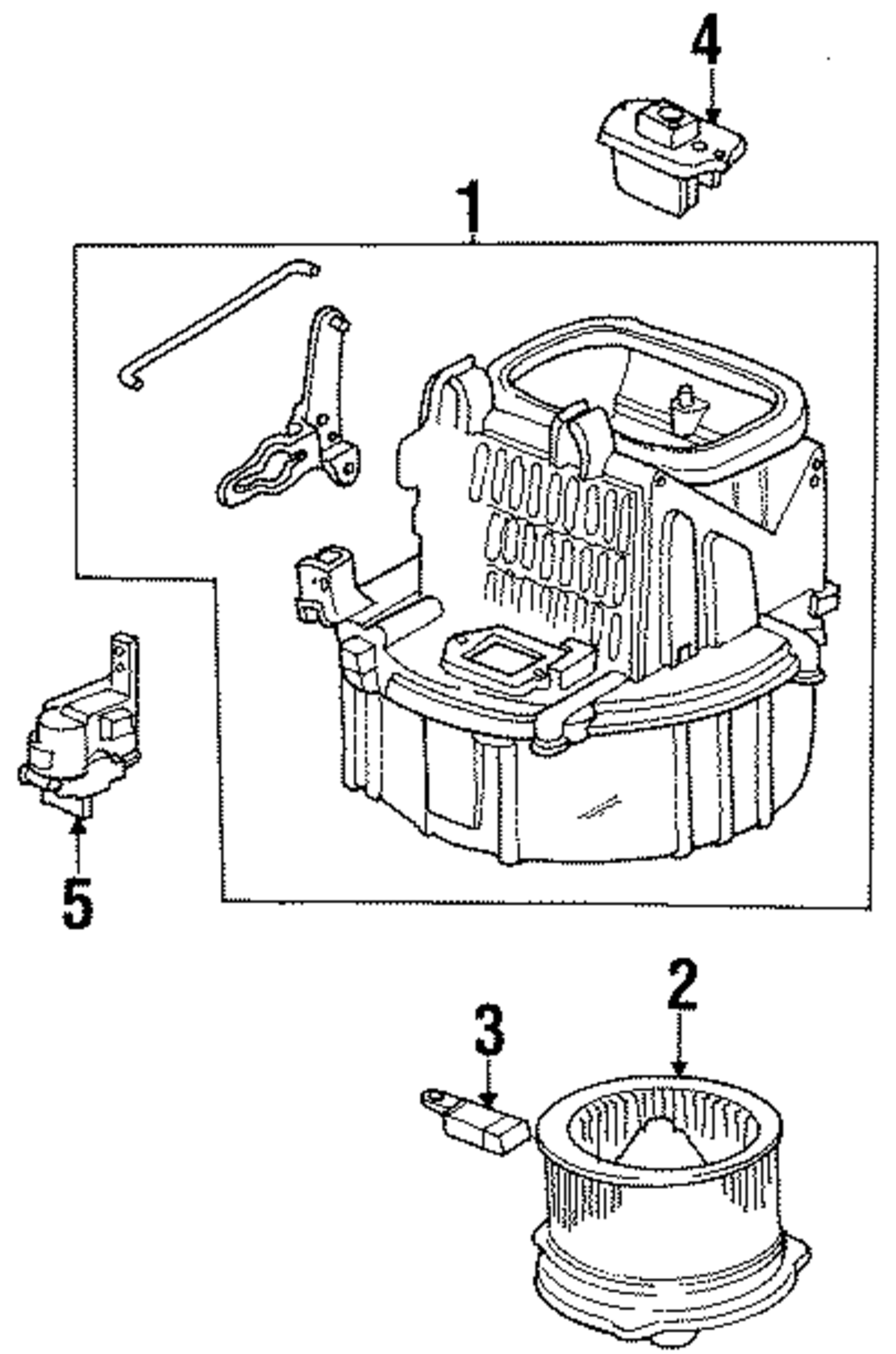 4

1

5

2

3